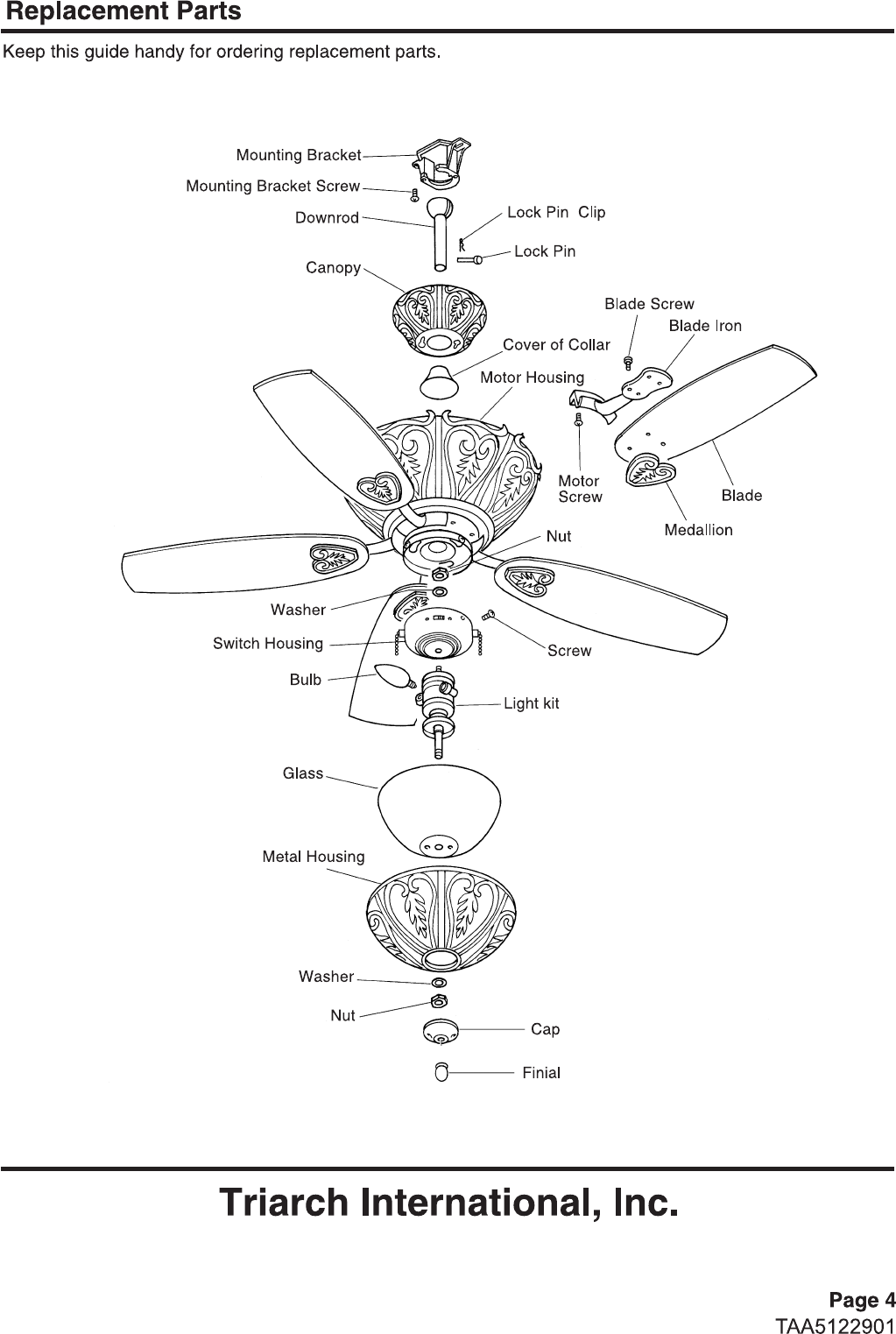 Replacement Parts

Keep this guide handy for ordering replacement parts.

Mounting Bracket
Mounting Bracket Screw
Downrod
Lock Pin Clip
Lock Pin
Canopy
Blade Screw
Blade Iron
Cover of Collar
Motor Housing
Motor Screw
Blade
Medallion
Nut
Washer
Switch Housing
Screw
Bulb
Light kit
Glass
Metal Housing
Washer
Nut
Cap
Finial

Triarch International, Inc.

Page 4
TAA5122901