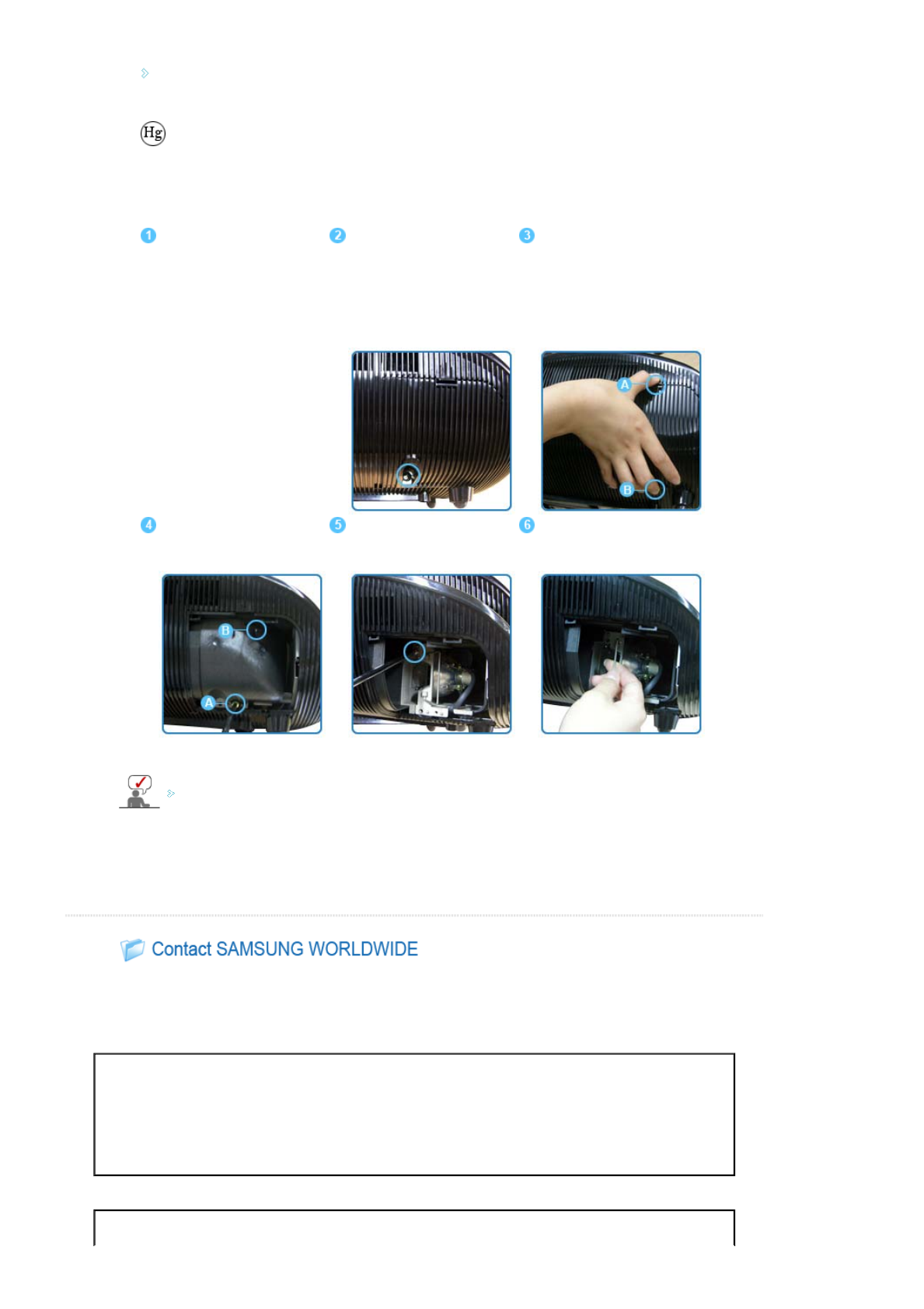 Hg

1 2 3

A

B

4 5 6

B

A

Contact SAMSUNG WORLDWIDE