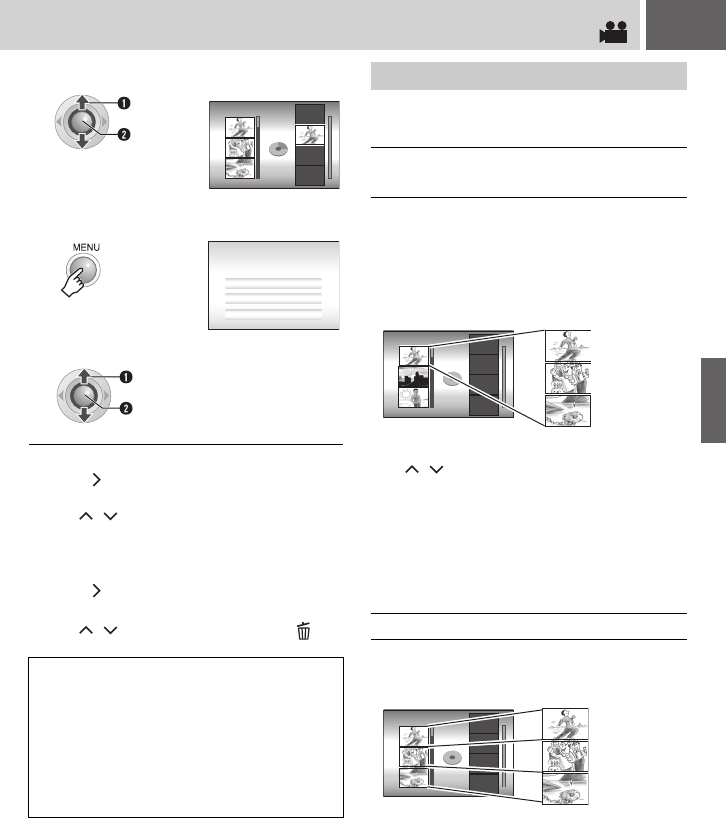 MENU