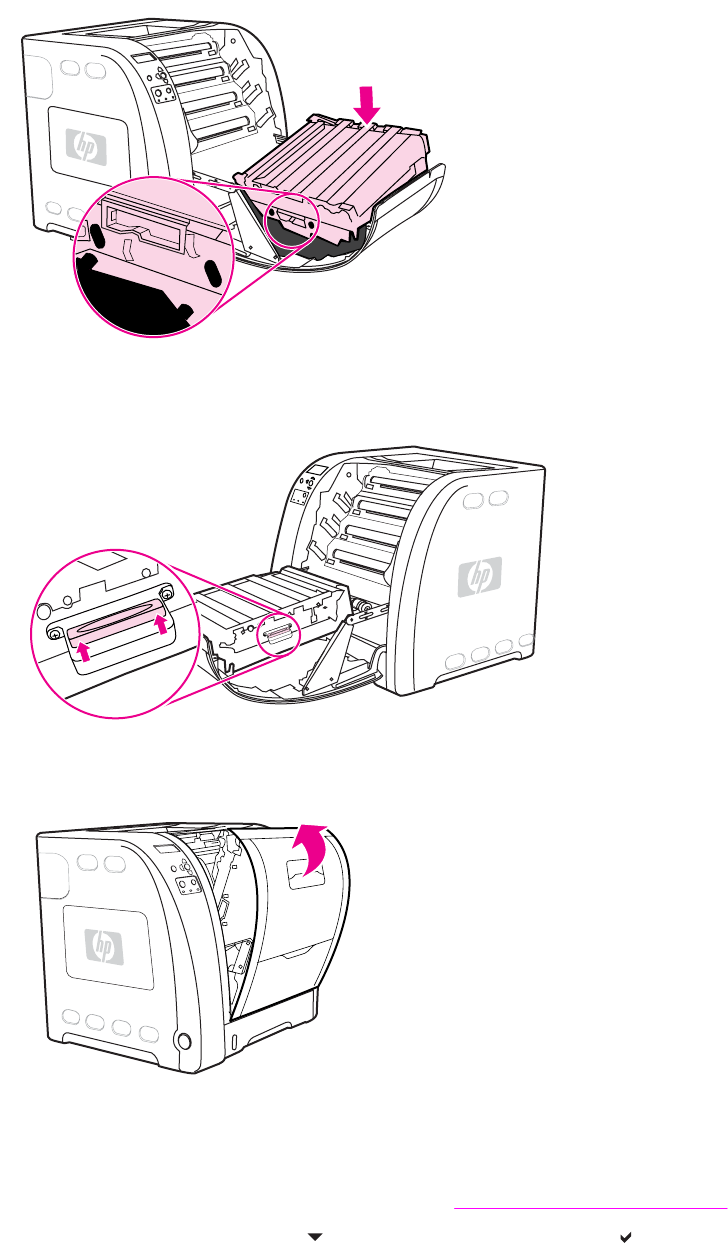 hp

hp

hp