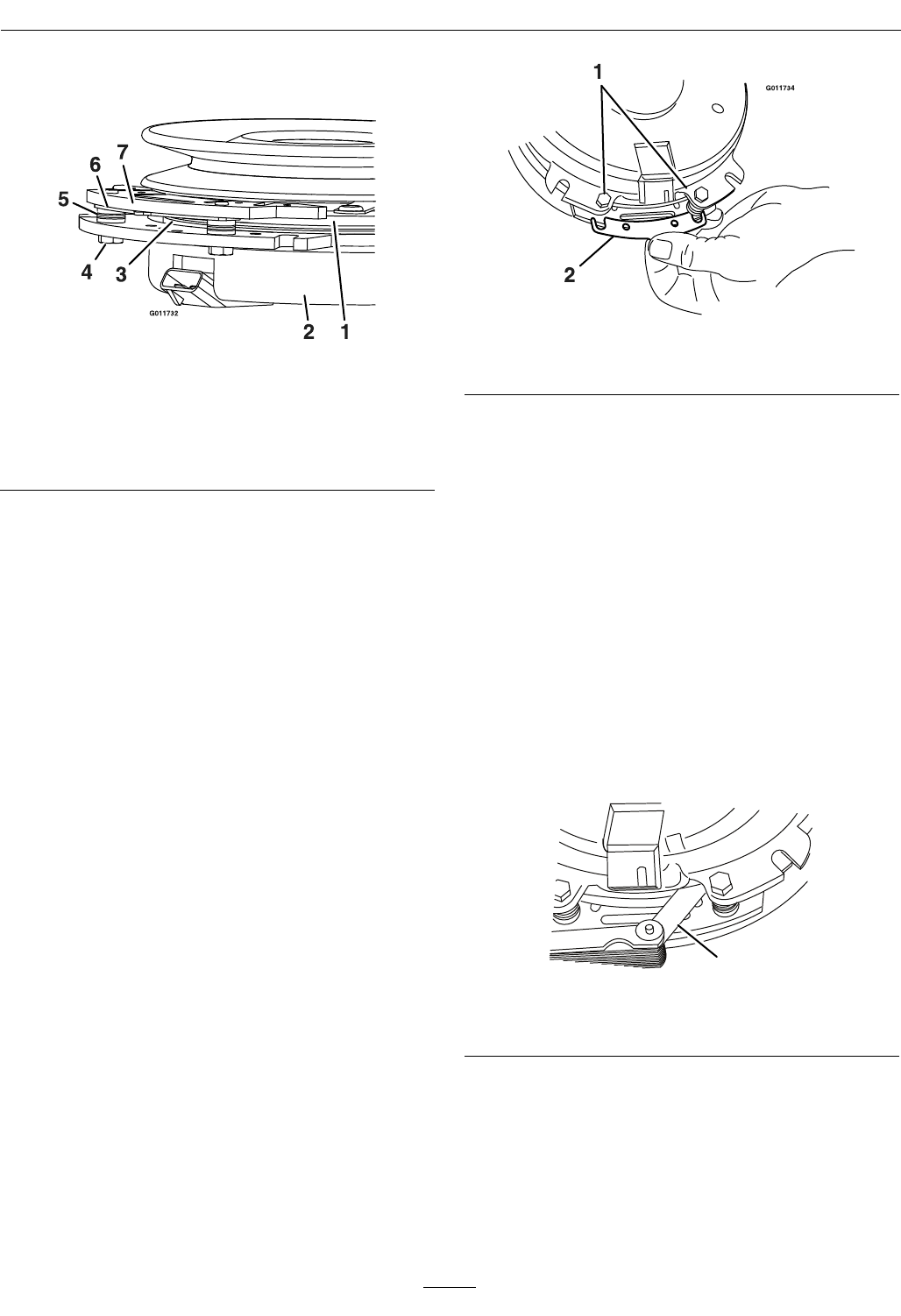 7
6
5
4
3
G011732
2
1

1
G011734
2