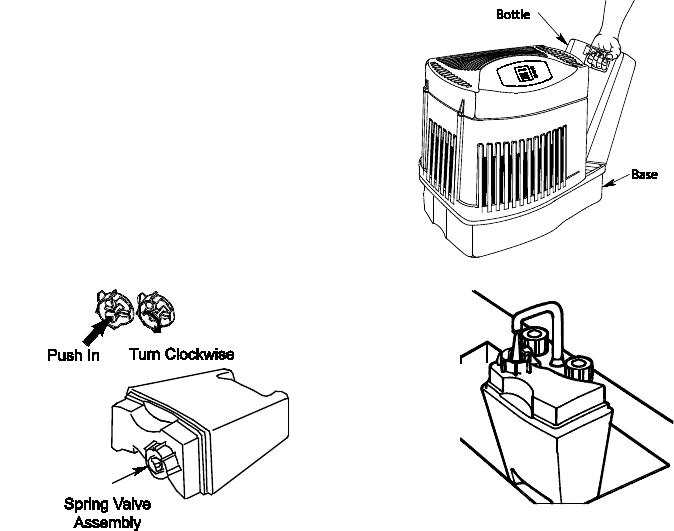 Bottle

Base

Push In

Turn Clockwise

Spring Valve Assembly