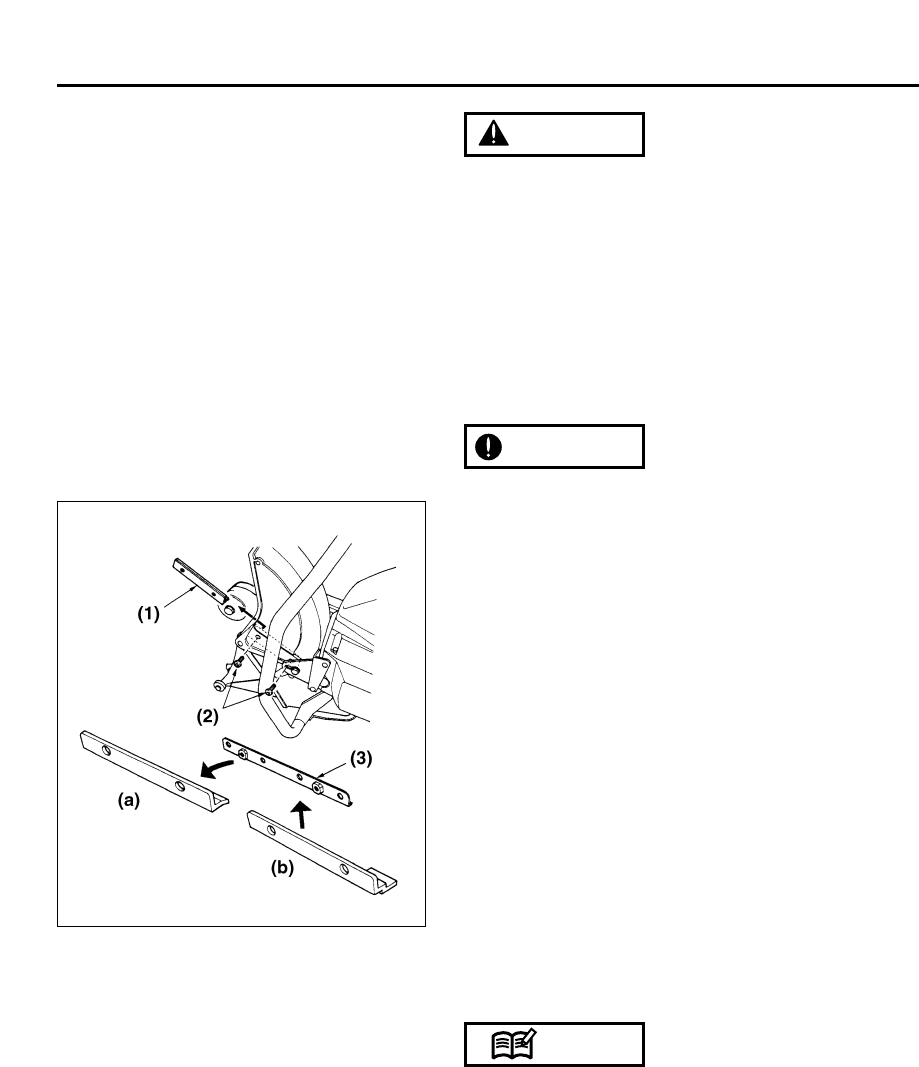 (1)
(2)
(3)
(a)
(b)