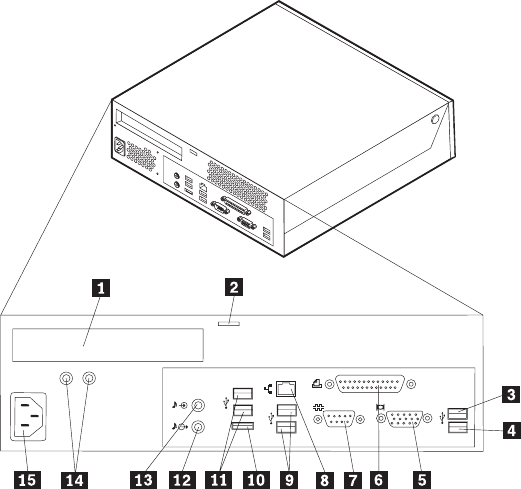 1
2
3
4
15
14
13
12
11
10
9
8
7
6
5