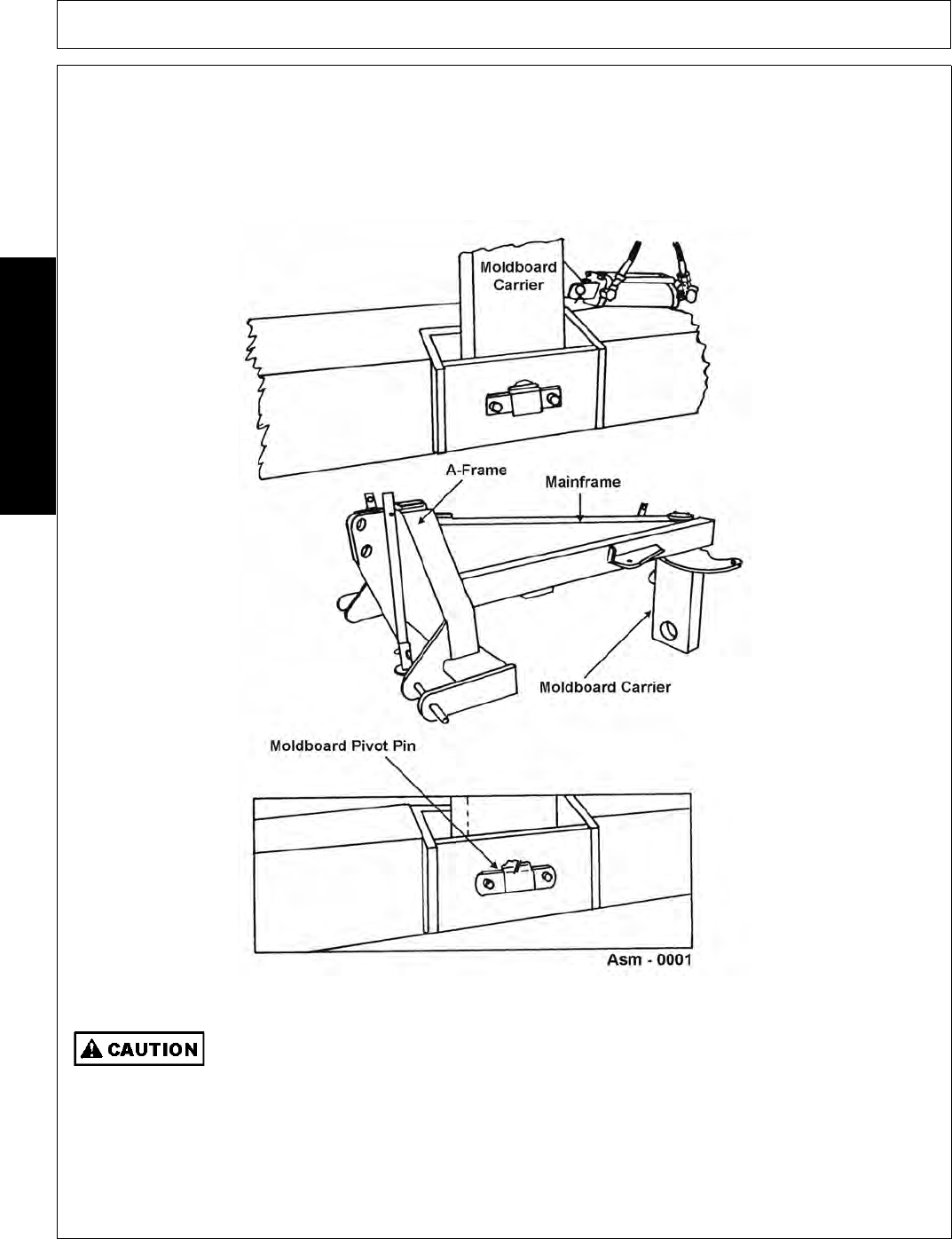 Moldboard Carrier

A-Frame

Mainframe

Moldboard Carrier

Moldboard Pivot Pin

Asm - 0001

CAUTION