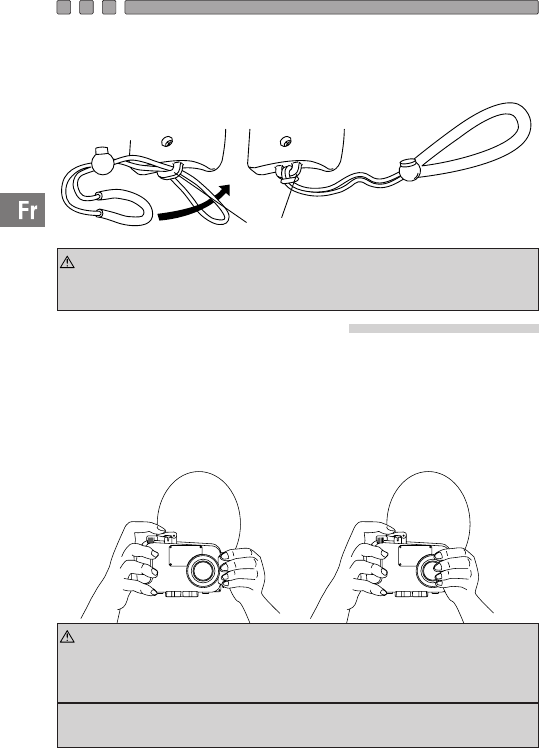 Fr