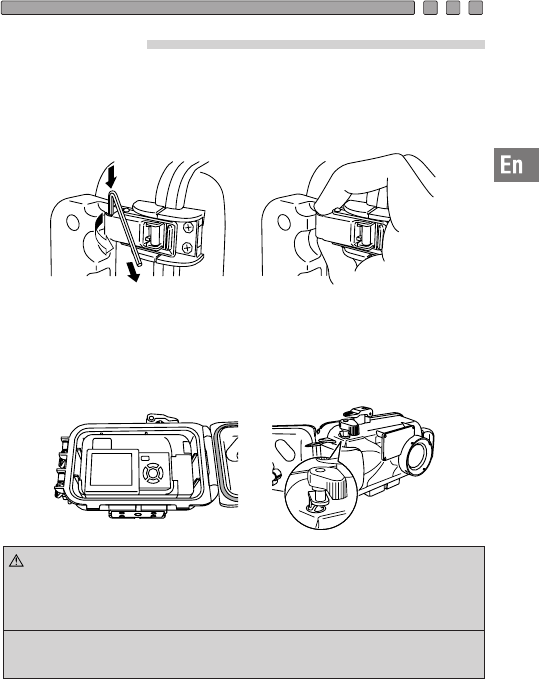 En