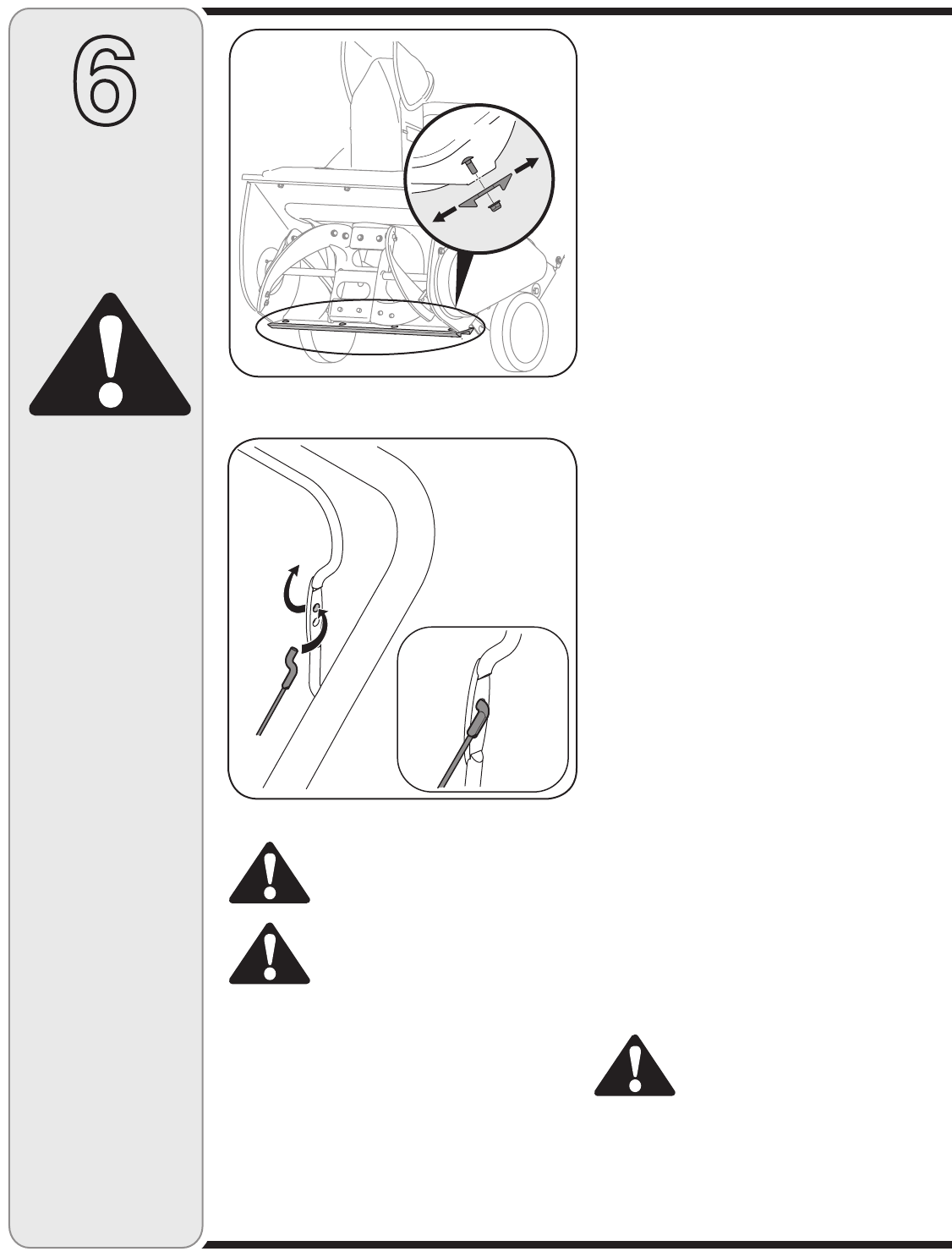 6