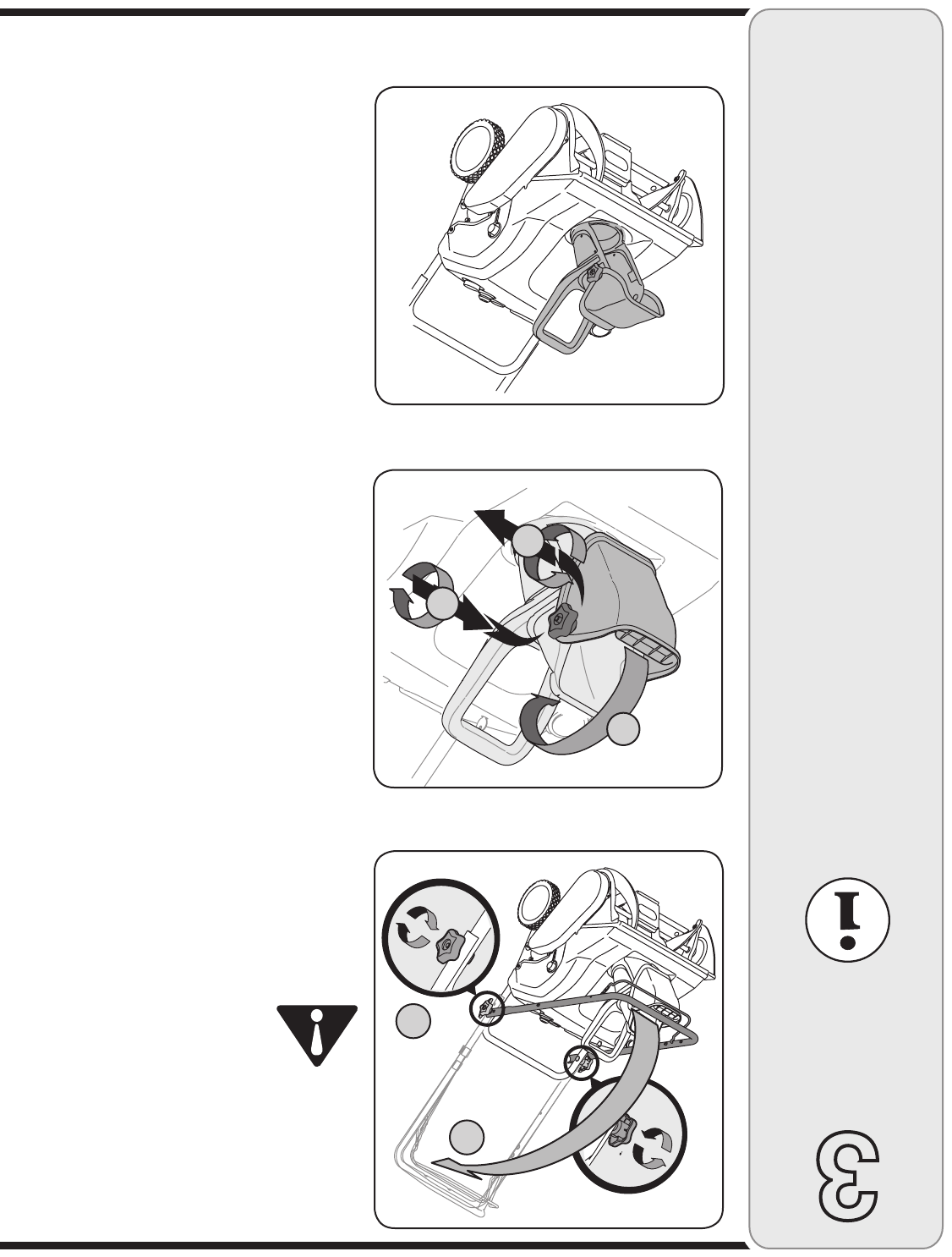 3