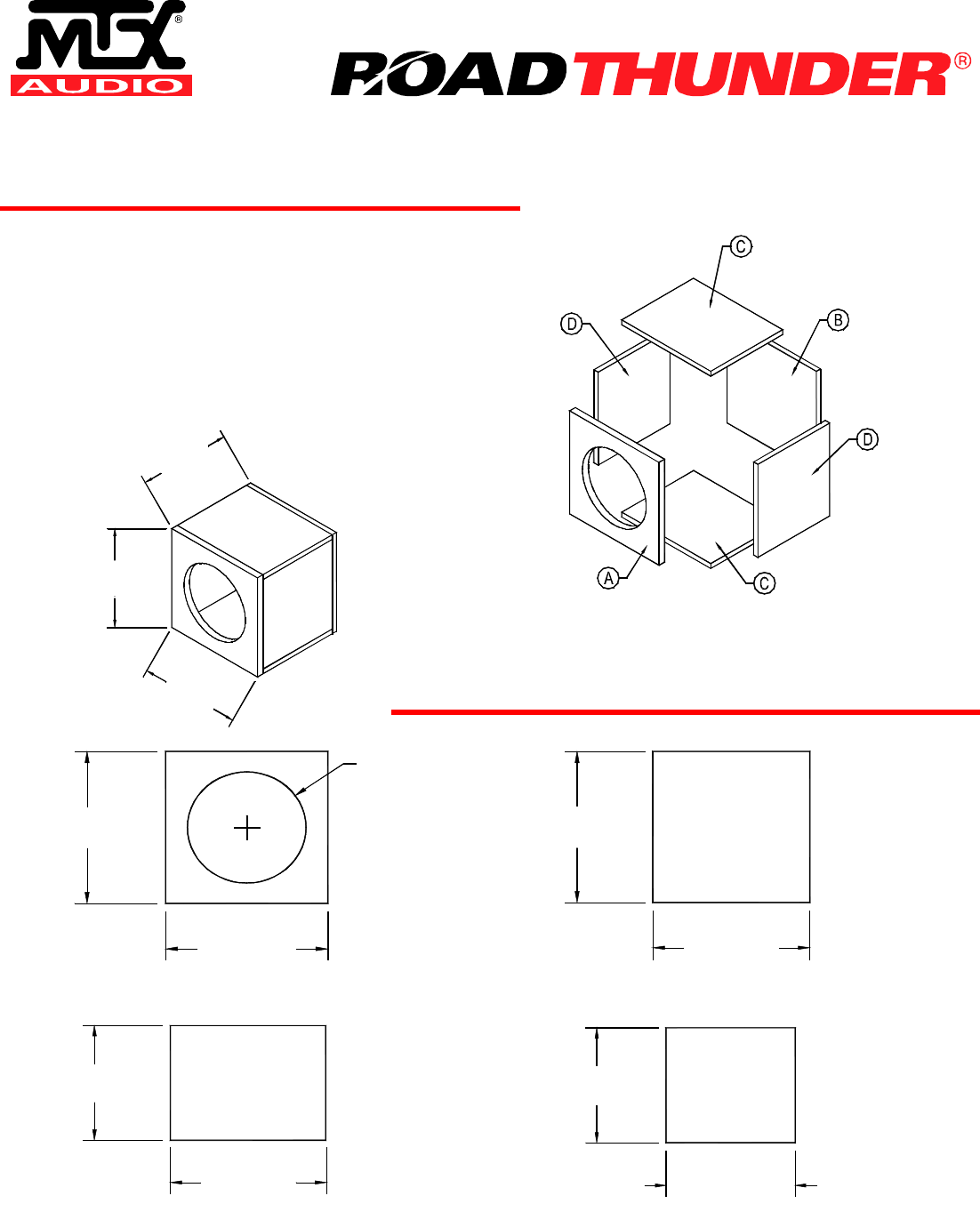 MTX® AUDIO

ROADTHUNDER®

C
D
B
D
A
C