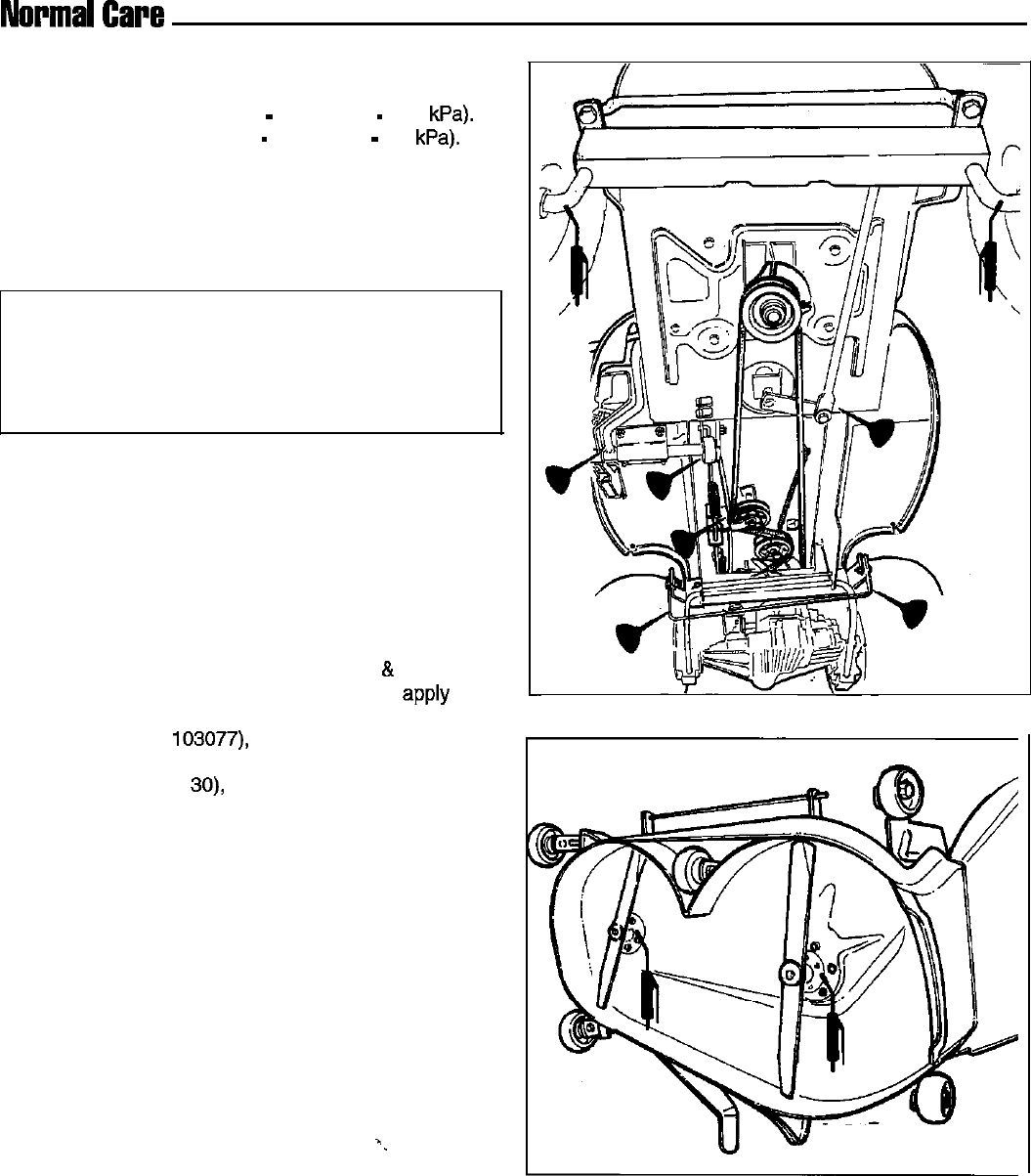 Normal Care

kPa).
kPa).

&
apply

103077),

30),