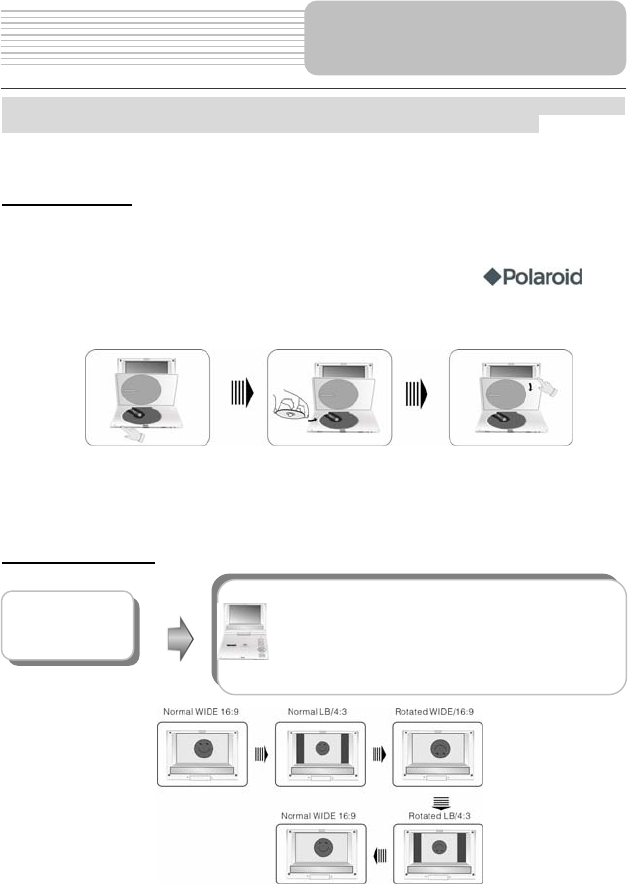 Polaroid

Normal WIDE 16:9

Normal LB/4:3

Rotated WIDE/16:9

Normal WIDE 16:9

Rotated LB/4:3