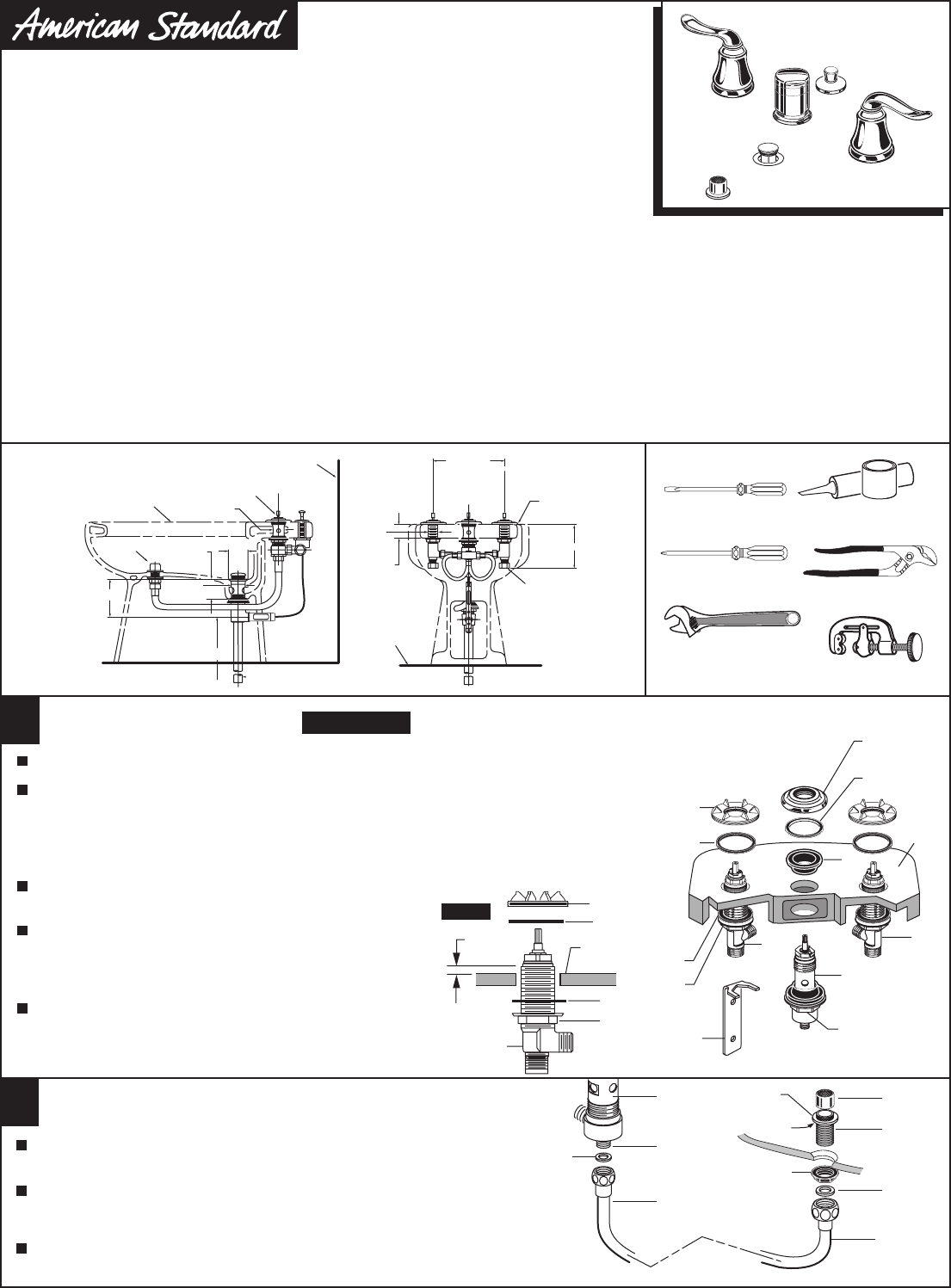 American Standard