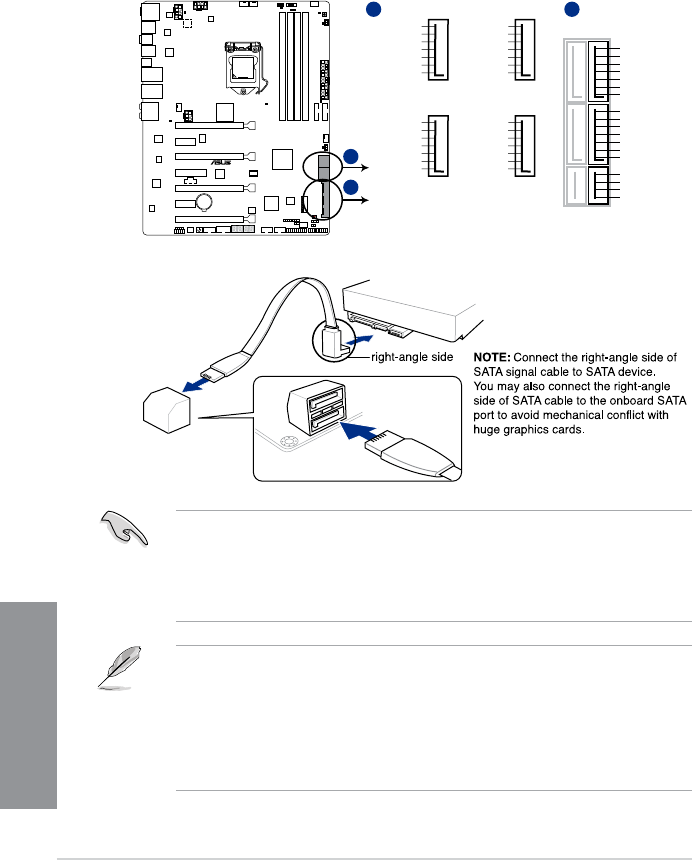 right-angle side

**NOTE:** Connect the right-angle side of SATA signal cable to SATA device. You may also connect the right-angle side of SATA cable to the onboard SATA port to avoid mechanical conflict with huge graphics cards.