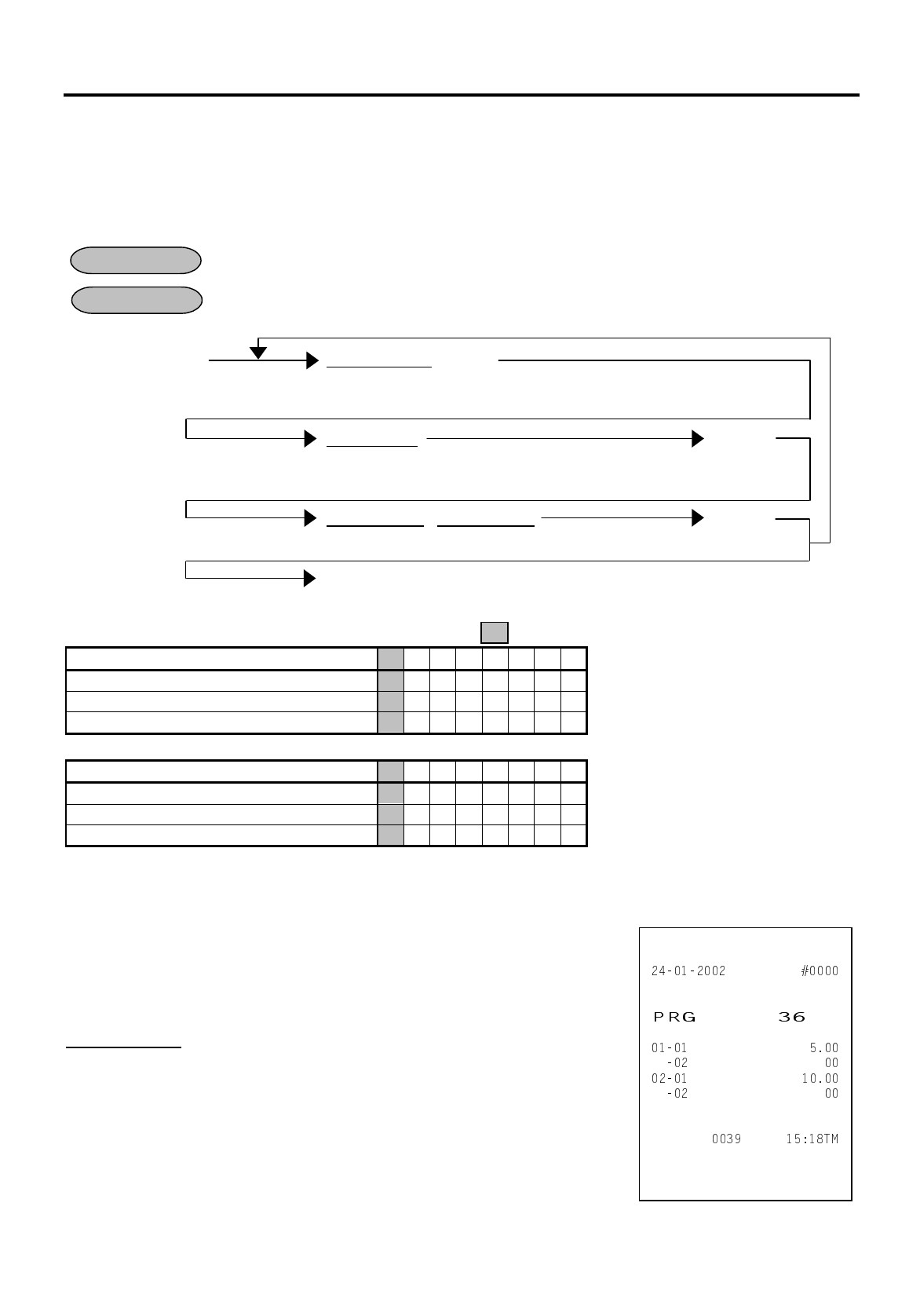 24-01-2002 #0000

PRG 36

01-01 5.00
-02 00
02-01 10.00
-02 00

0039 15:18TM