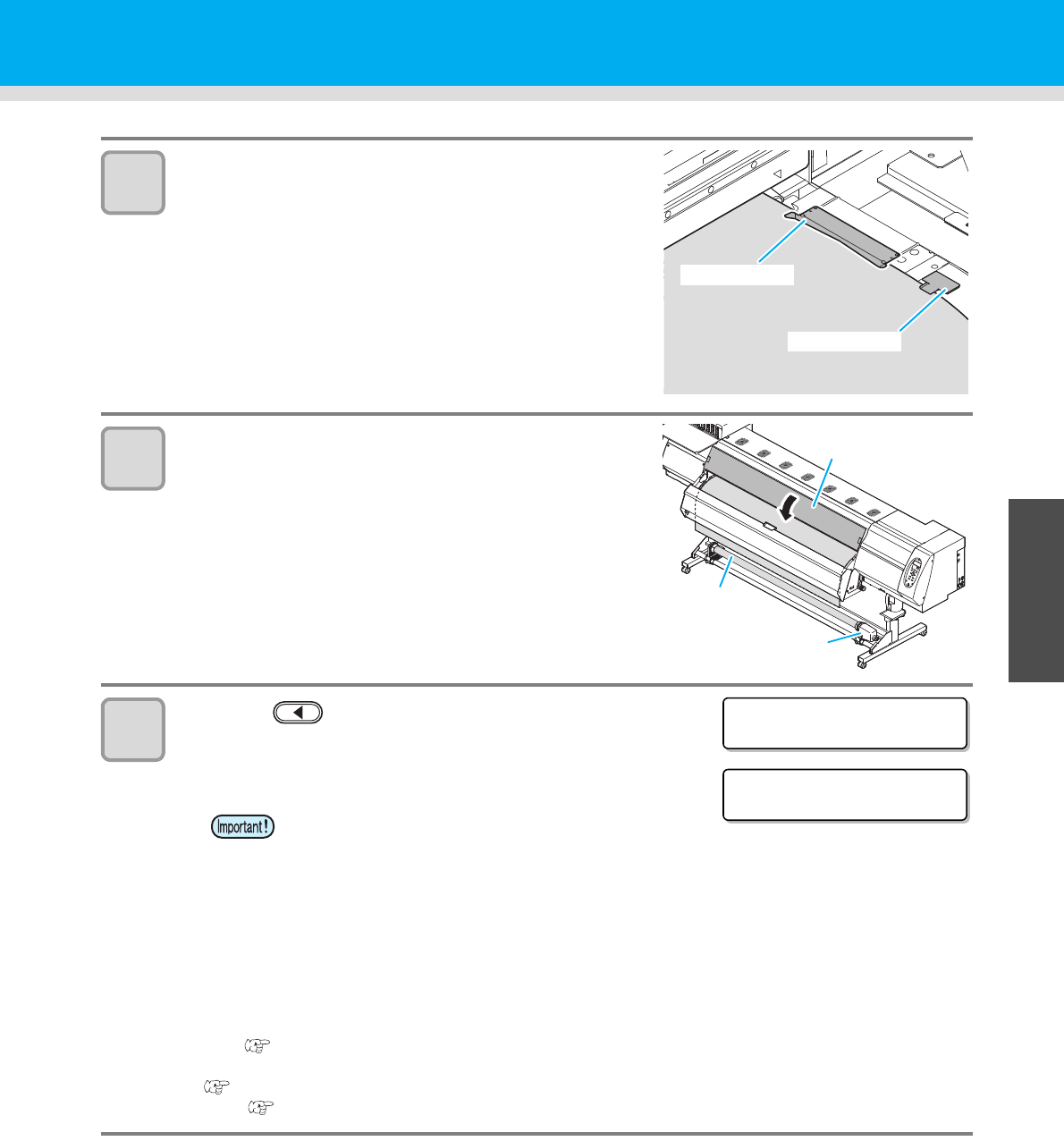 Important!