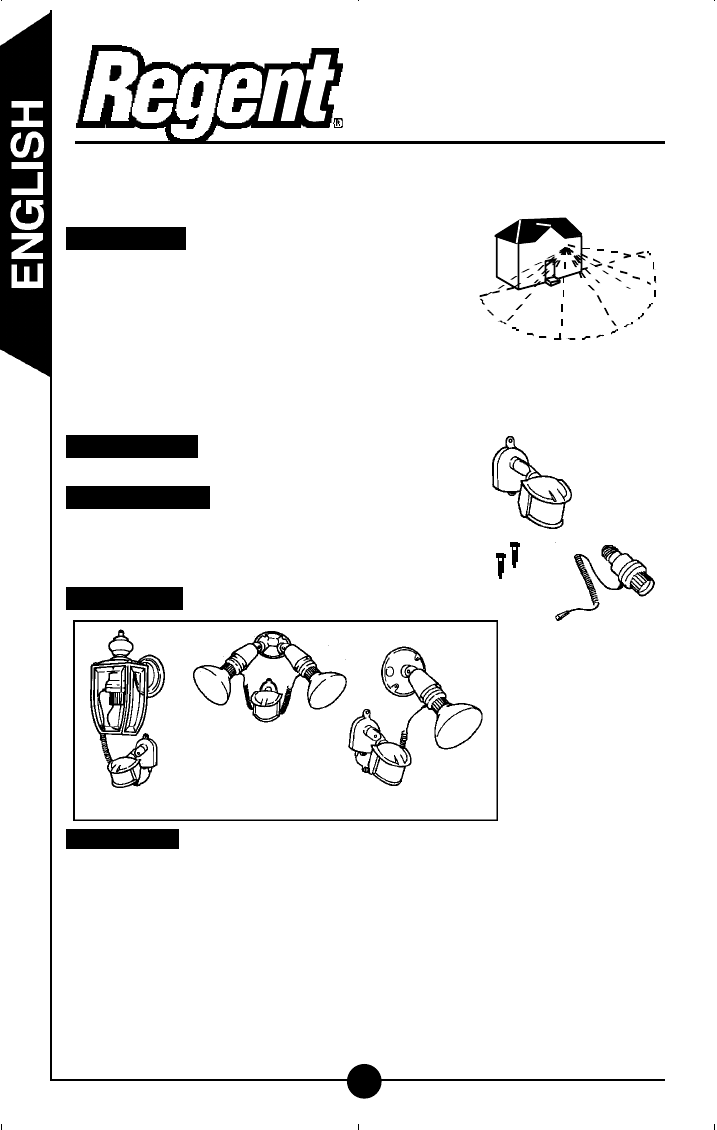 ENGLISH

Regent®