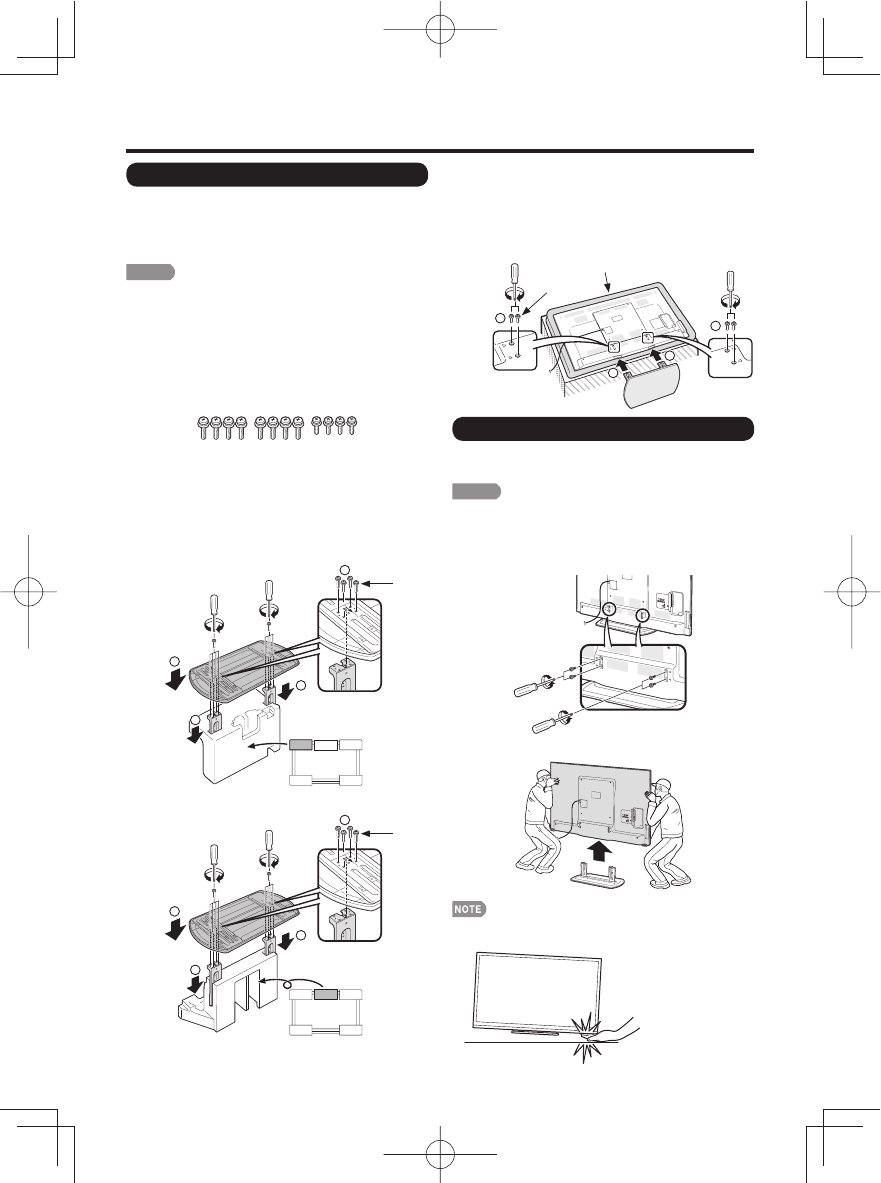 NOTE