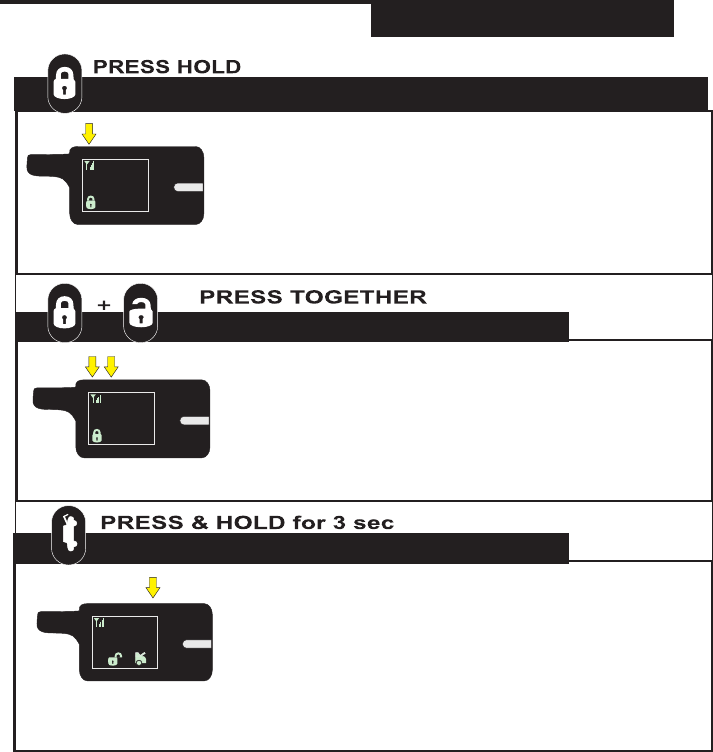 PRESS HOLD

+

PRESS TOGETHER

PRESS & HOLD for 3 sec