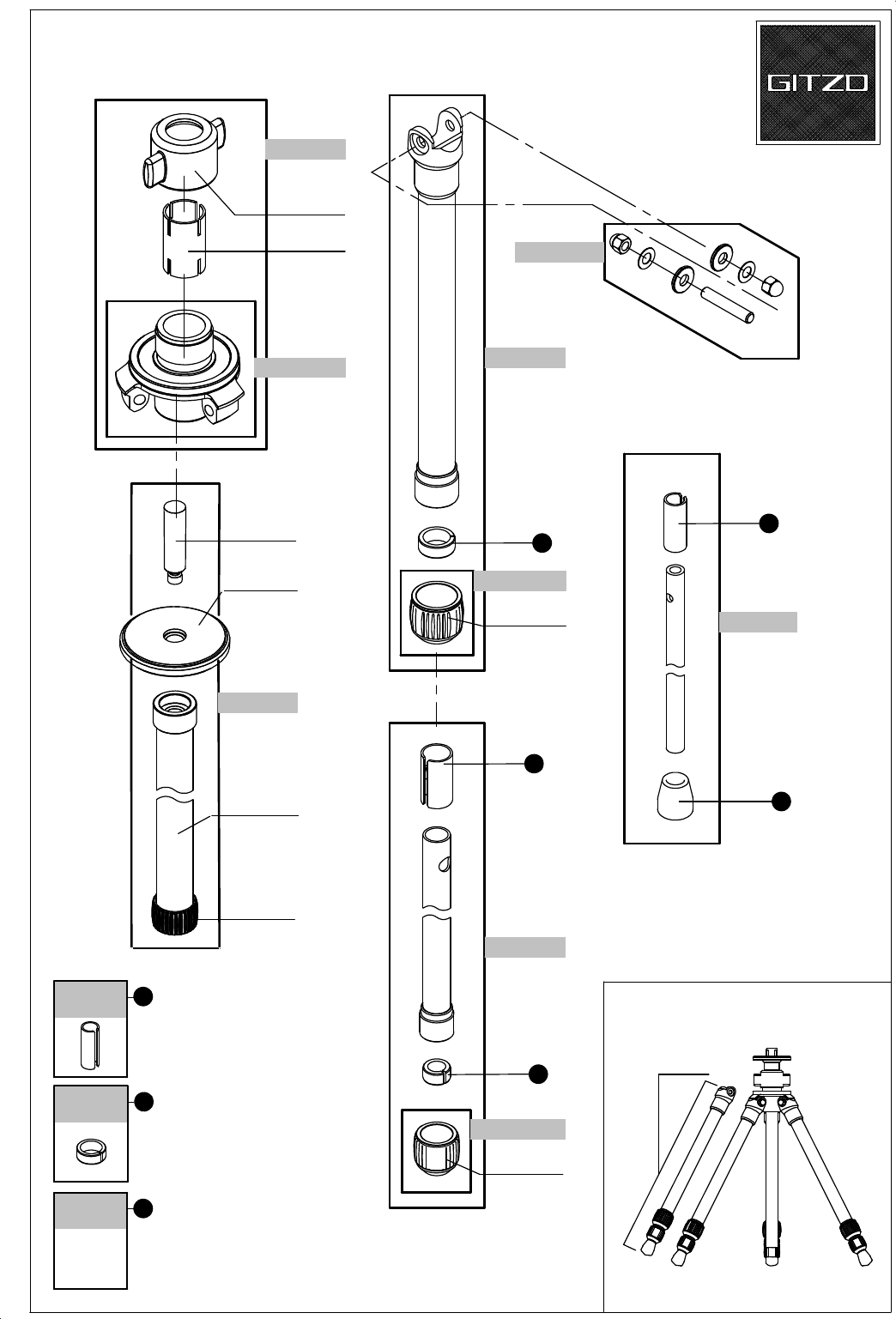 GITZO