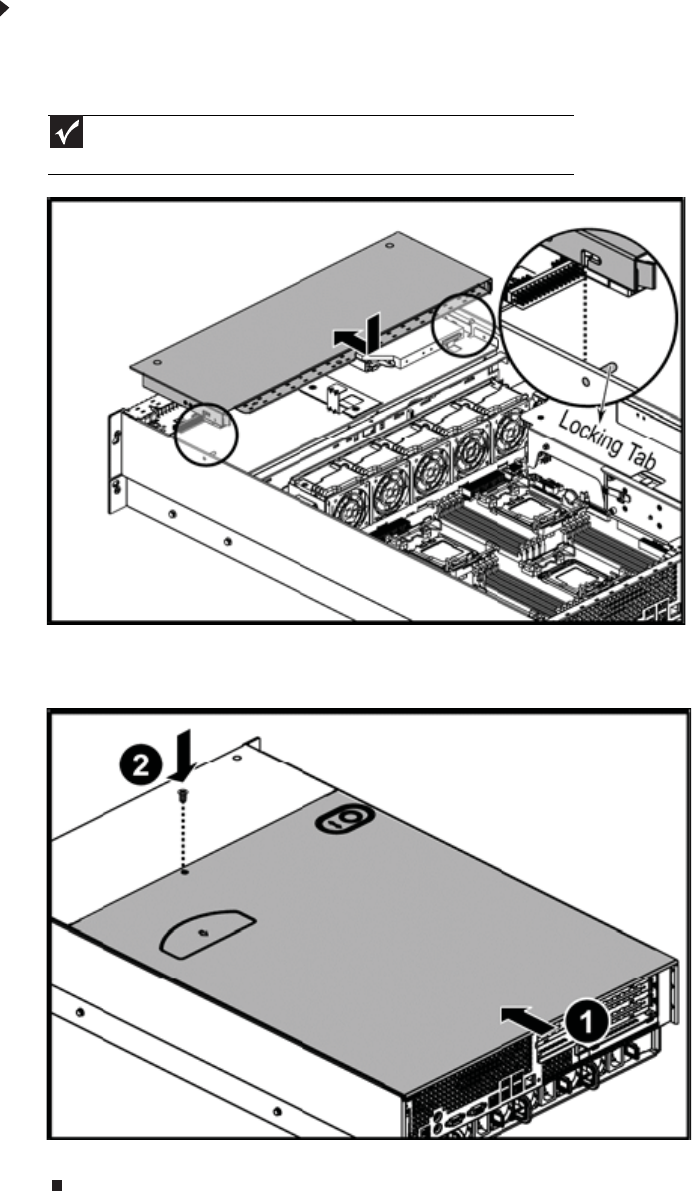 Locking Tab

2

1