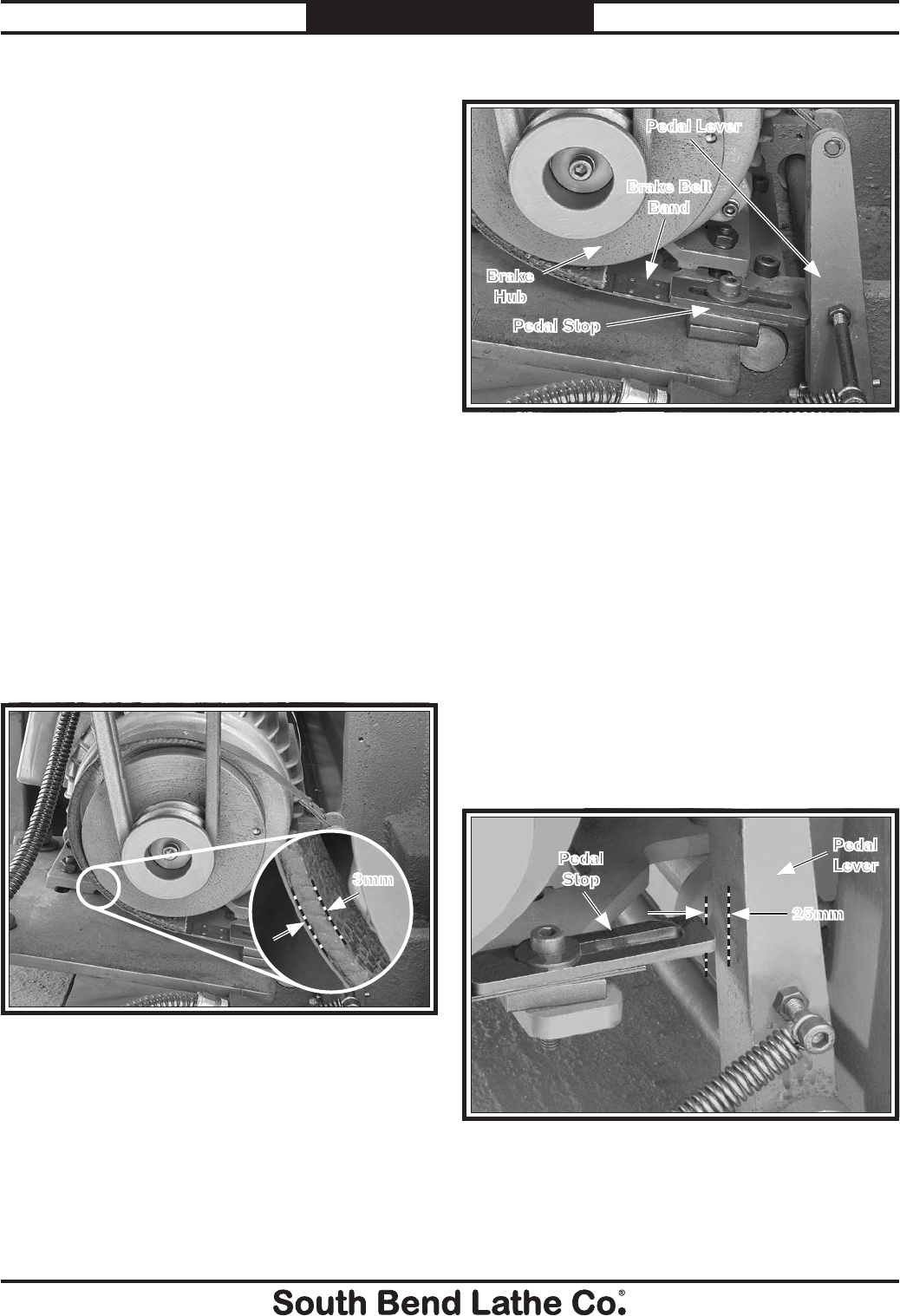 Pedal Lever

Brake Belt Band

Brake Hub

Pedal Stop

3mm

Pedal Stop

Pedal Lever

25mm

South Bend Lathe Co.®