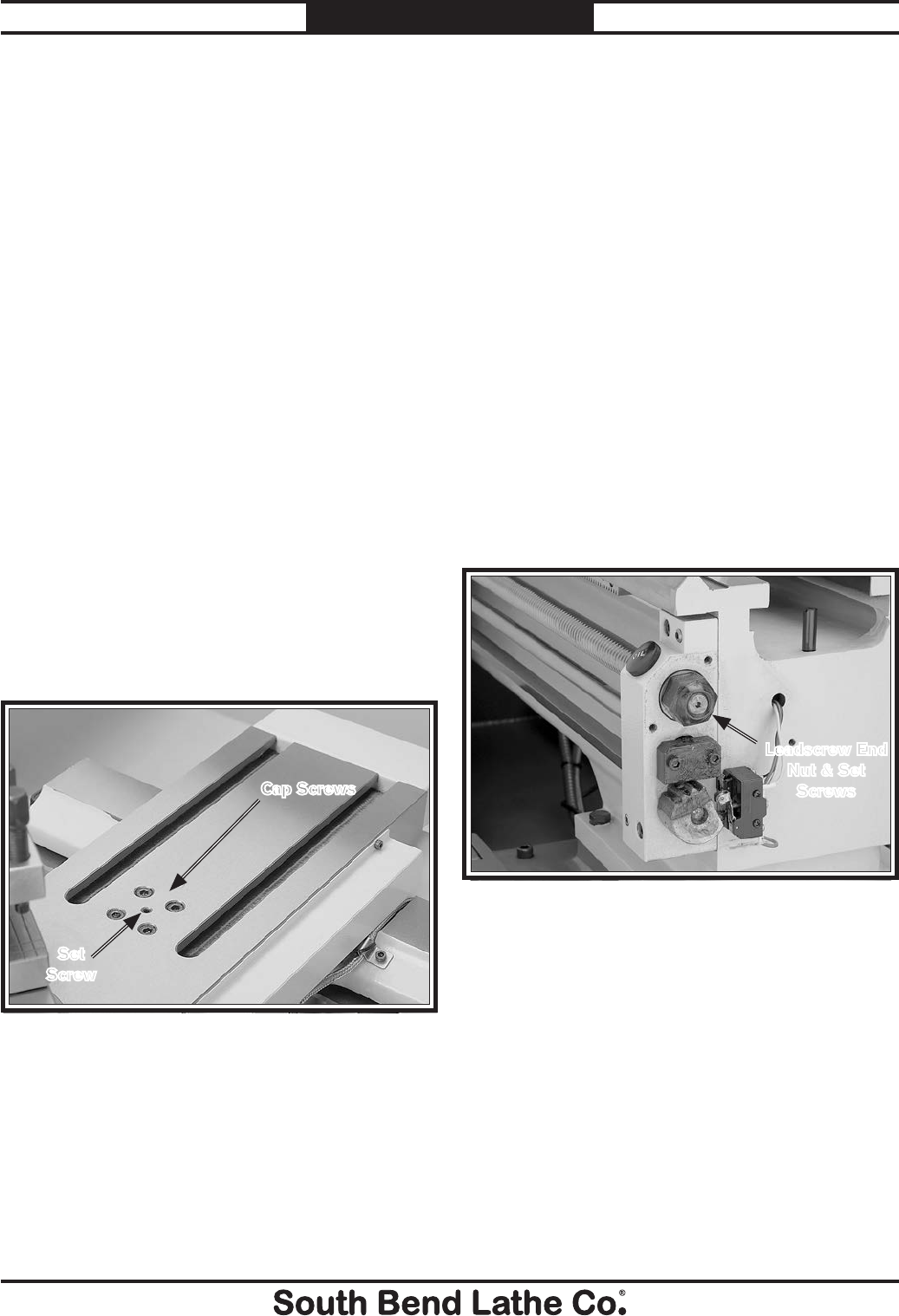 Cap Screws

Set Screw

OIL

Leadscrew End Nut & Set Screws

South Bend Lathe Co.®