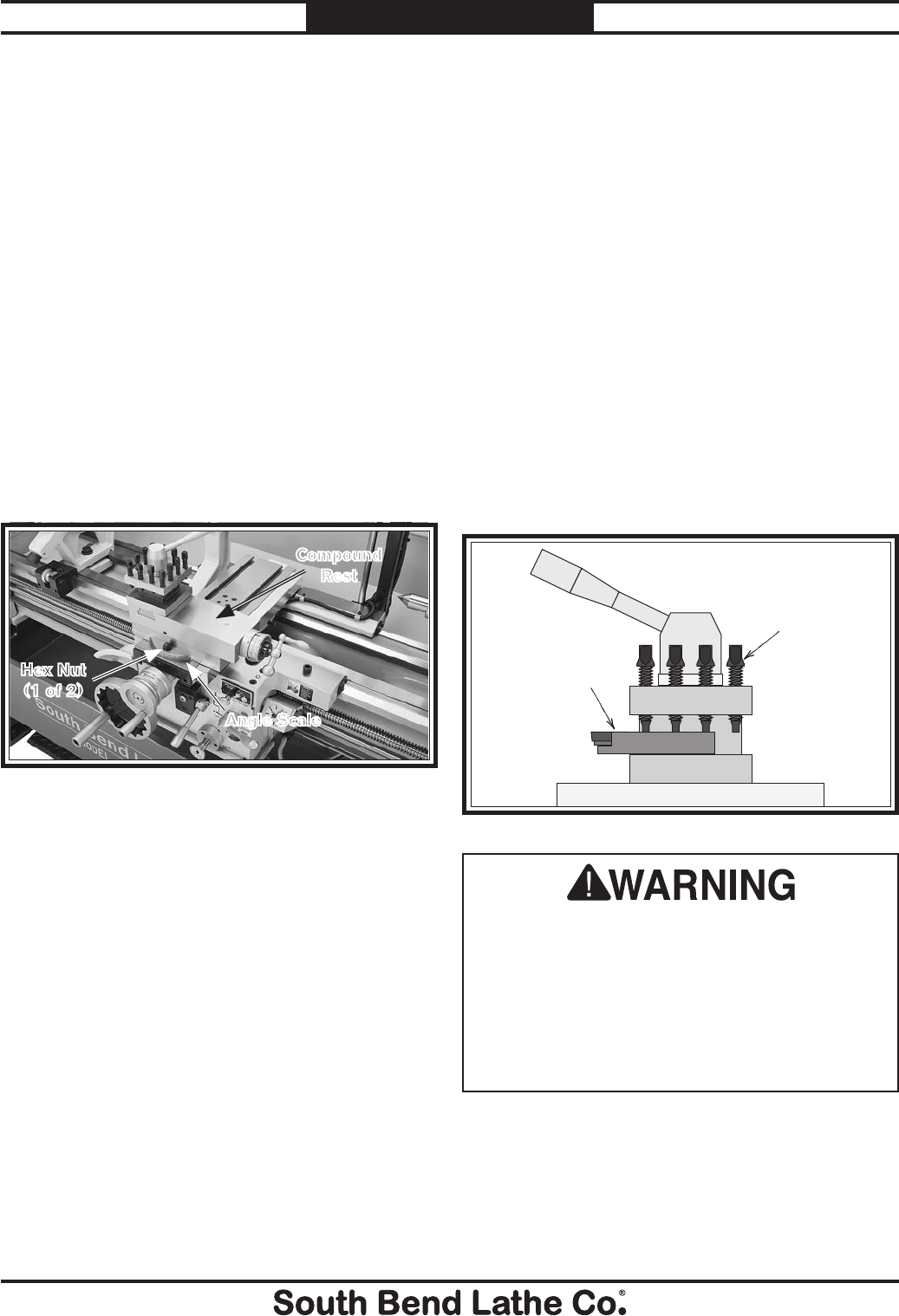 Compound Rest

Hex Nut (1 of 2)

Angle Scale

South Bend

WARNING

South Bend Lathe Co.®