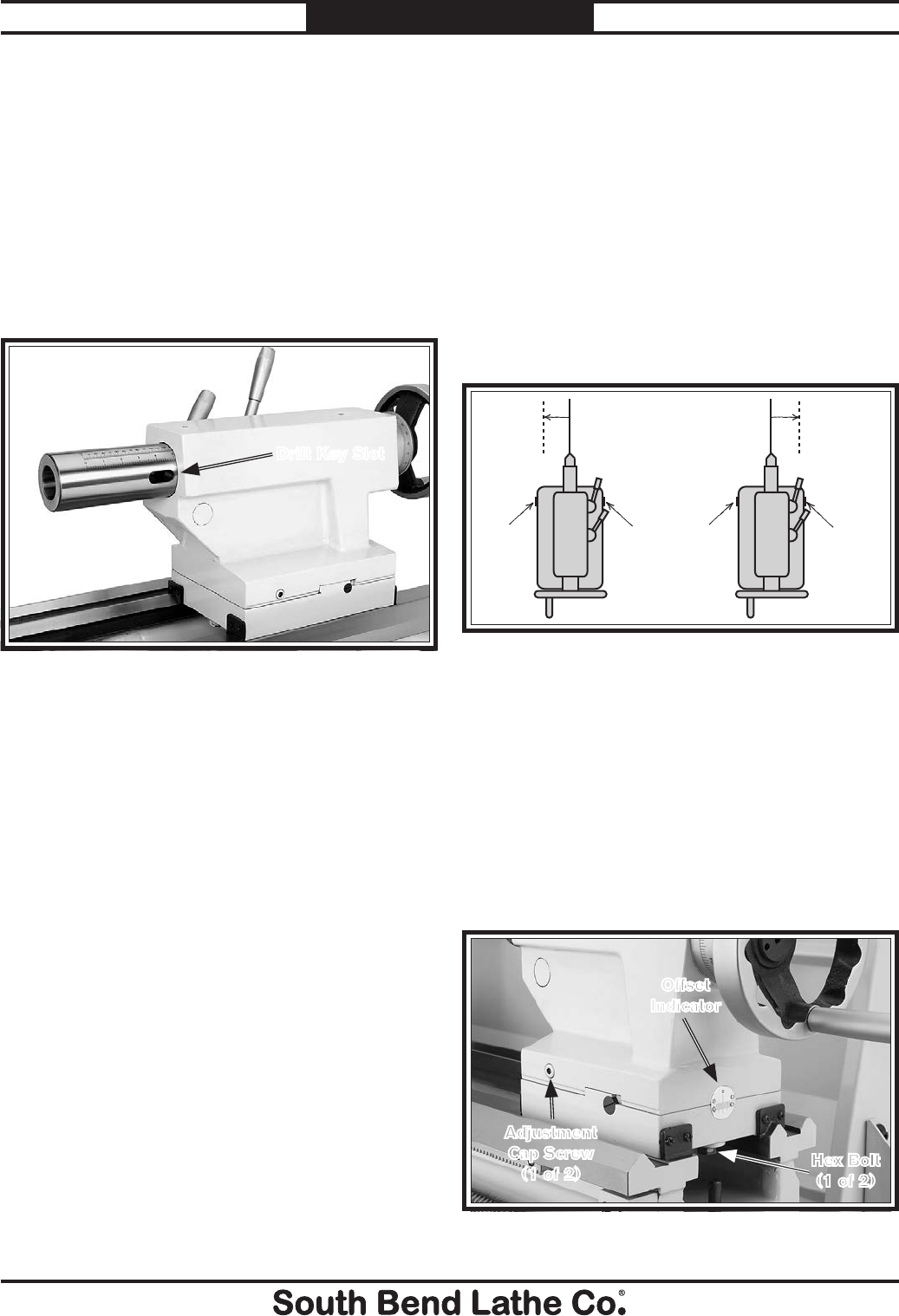 Drift Key Slot

Offset Indicator

Adjustment Cap Screw (1 of 2)

Hex Bolt (1 of 2)

South Bend Lathe Co.®