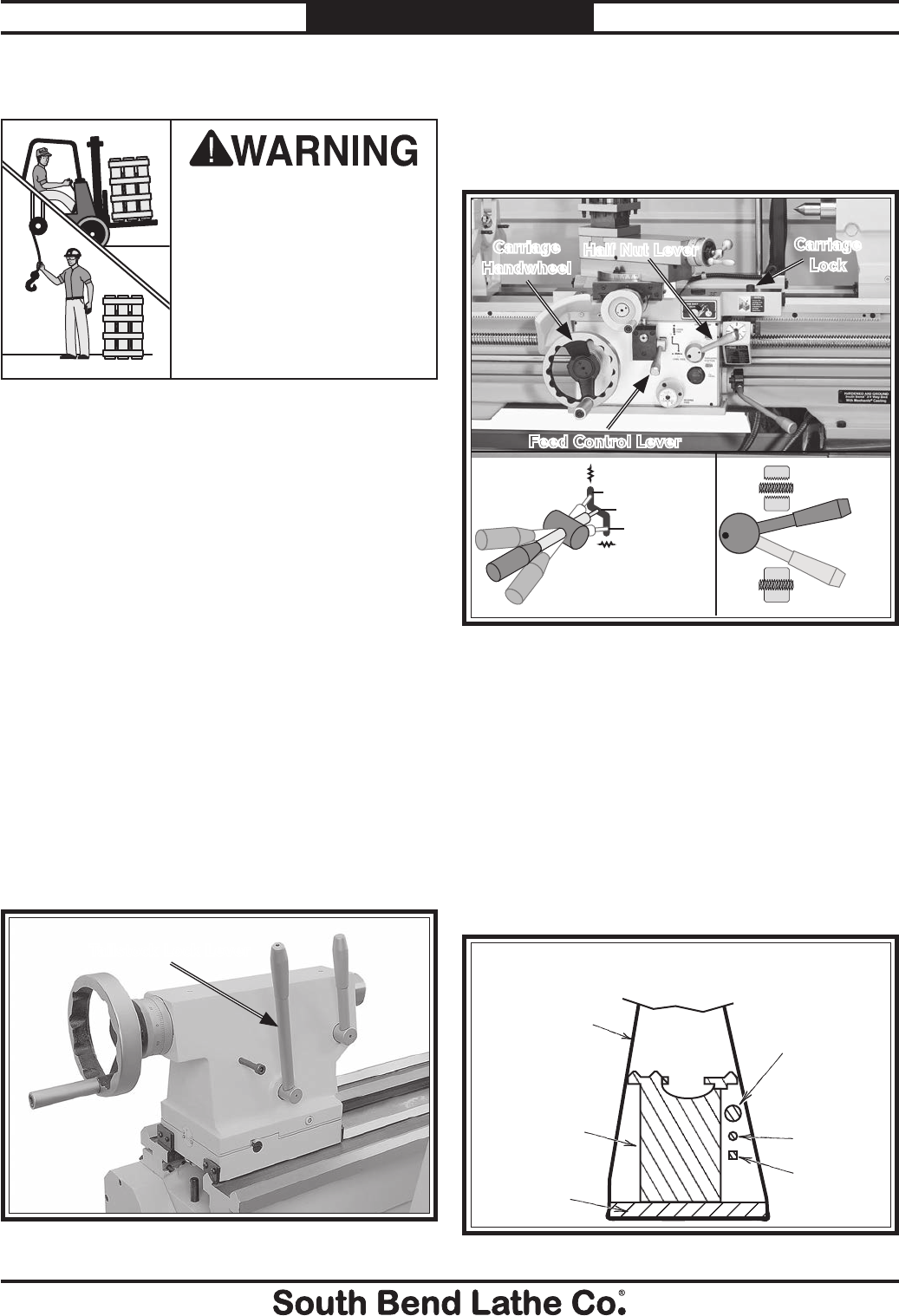 WARNING

Carriage Handwheel

Half Nut Lever

Carriage Lock

Feed Control Lever

South Bend Lathe Co.®