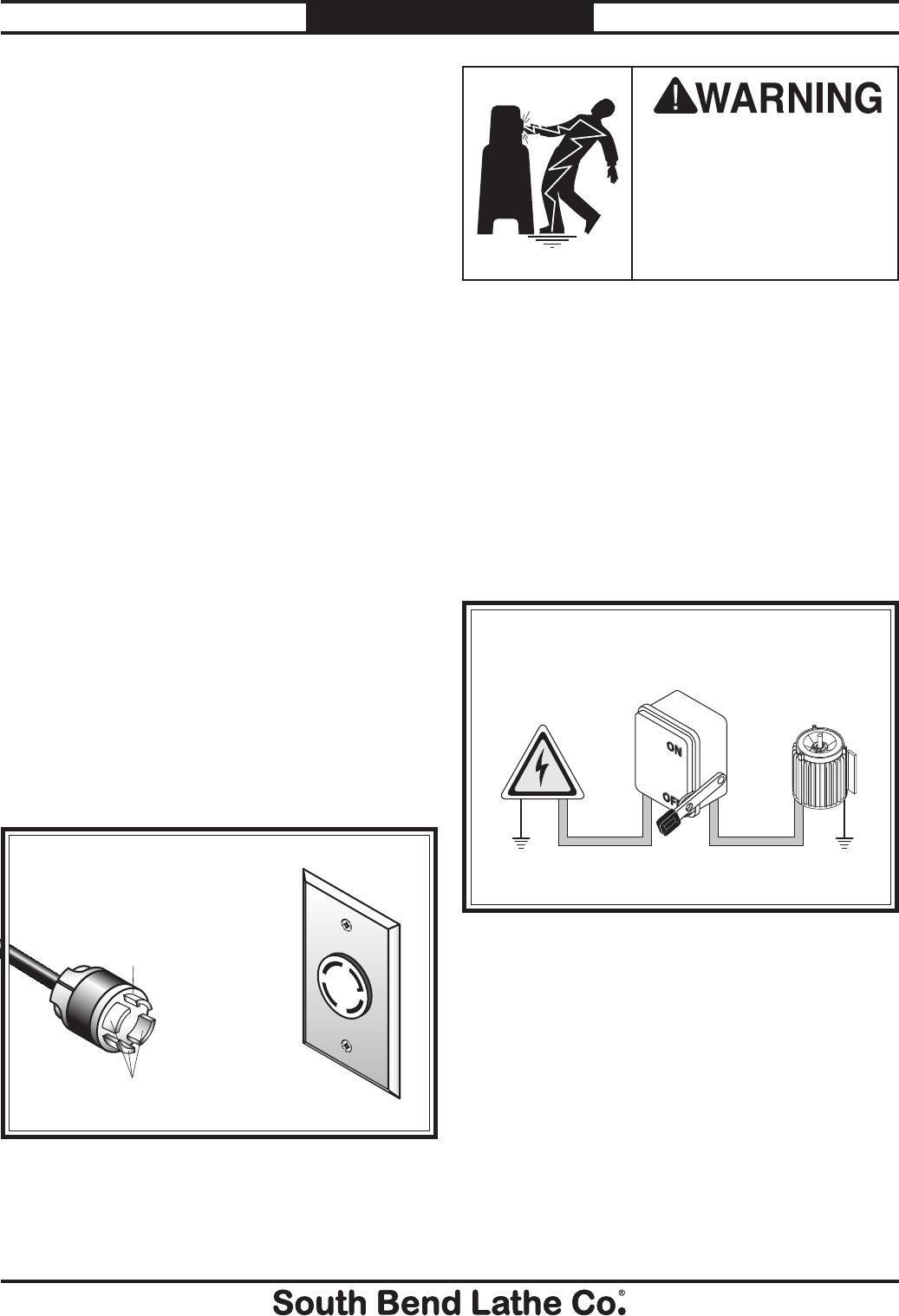 WARNING

ON

OFF

South Bend Lathe Co.®