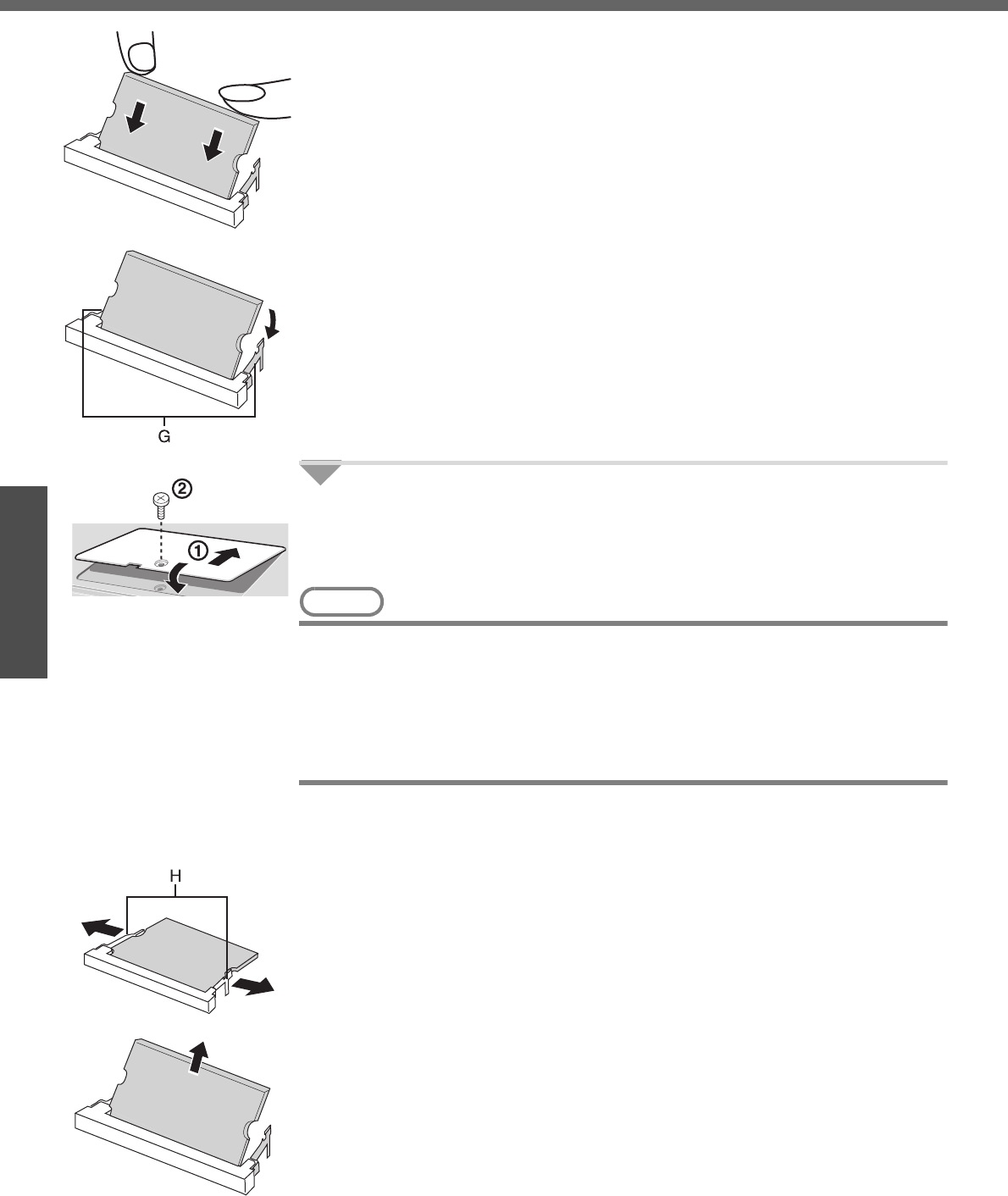 G

②

①

H