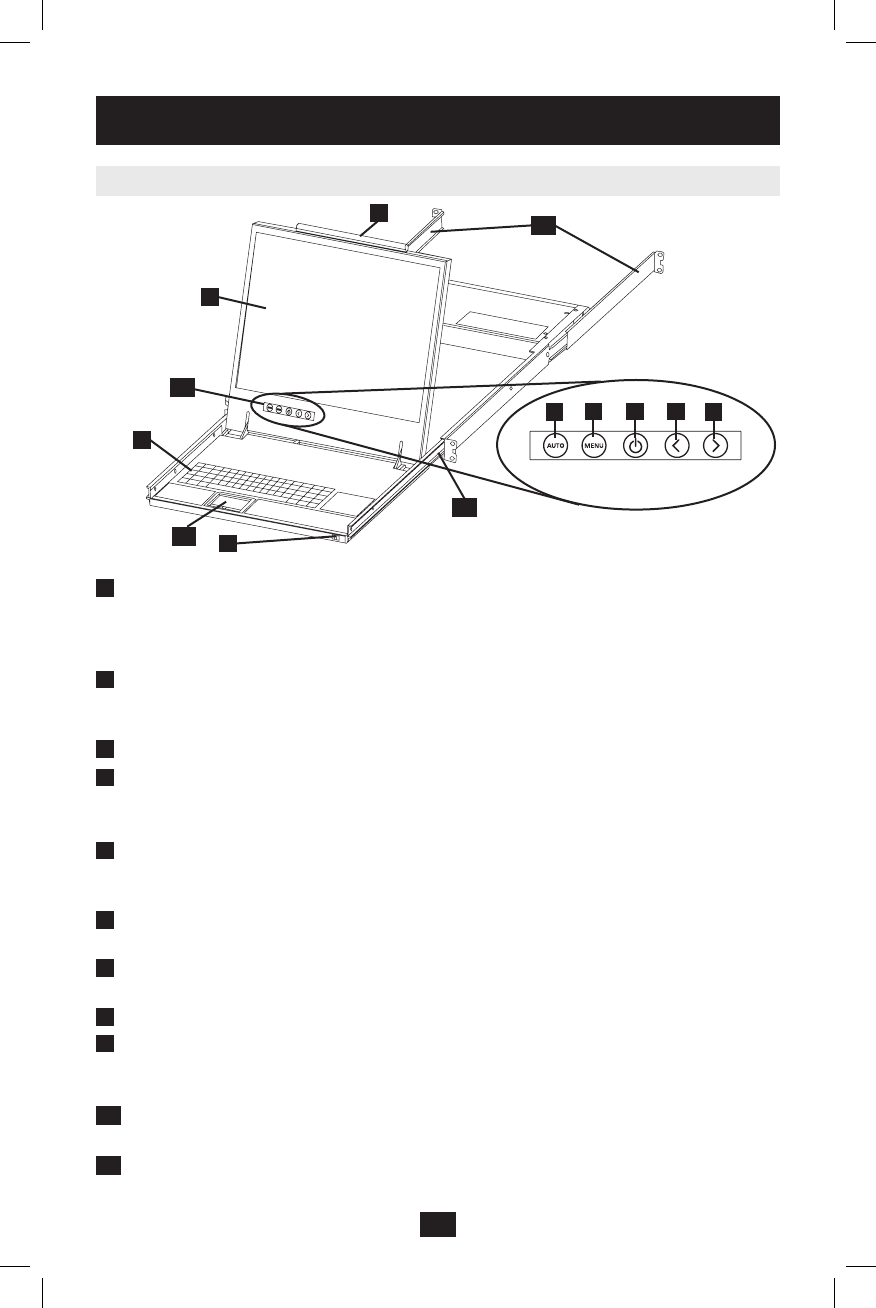 AUTO

MENU