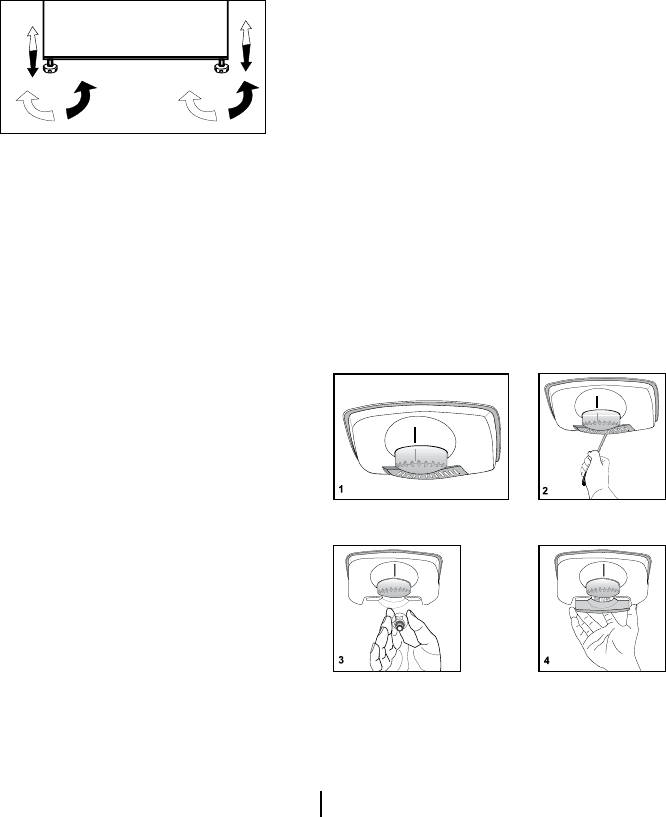 1

2

3

4