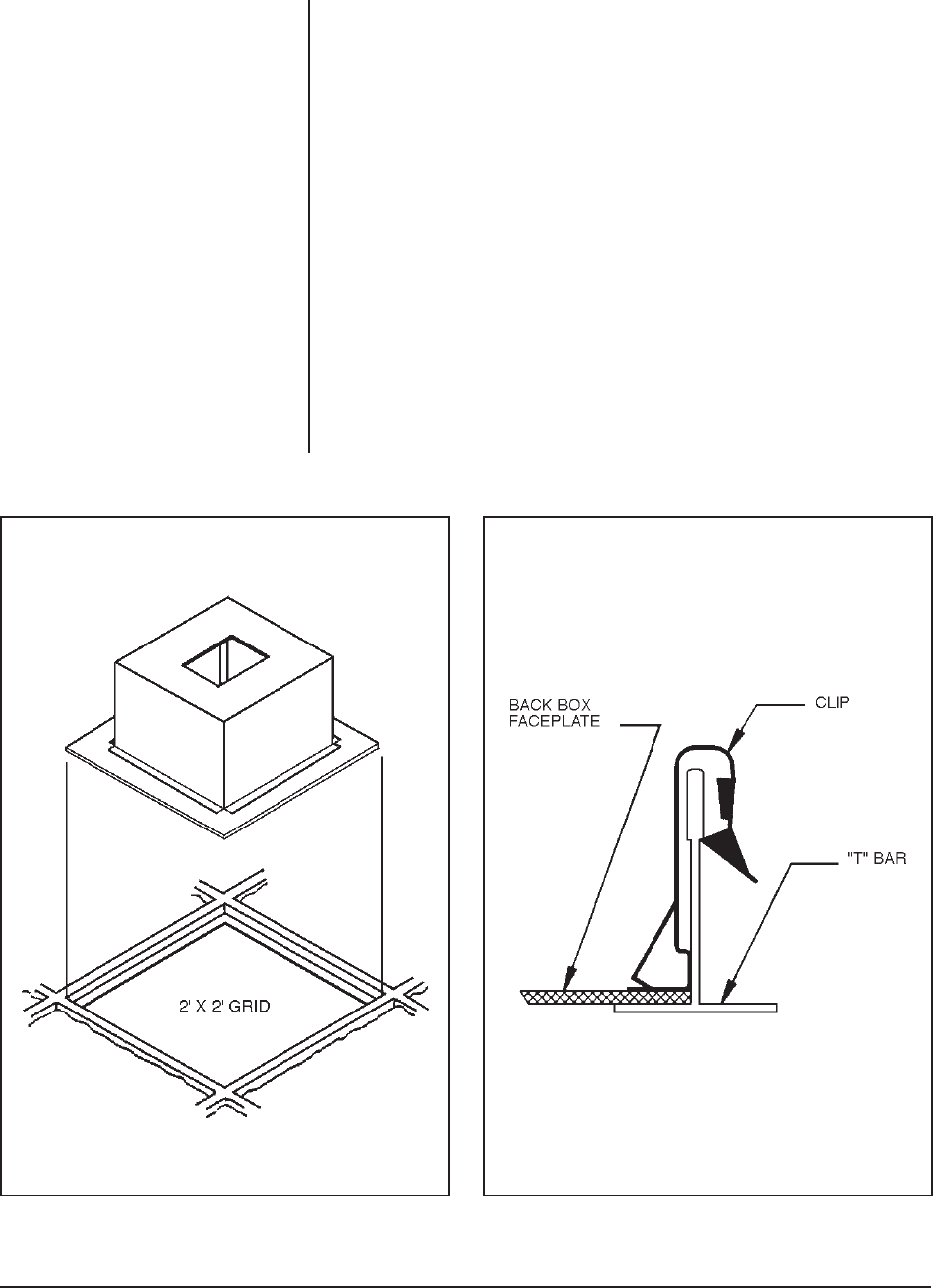 2' X 2' GRID

BACK BOX FACEPLATE

CLIP

"T" BAR