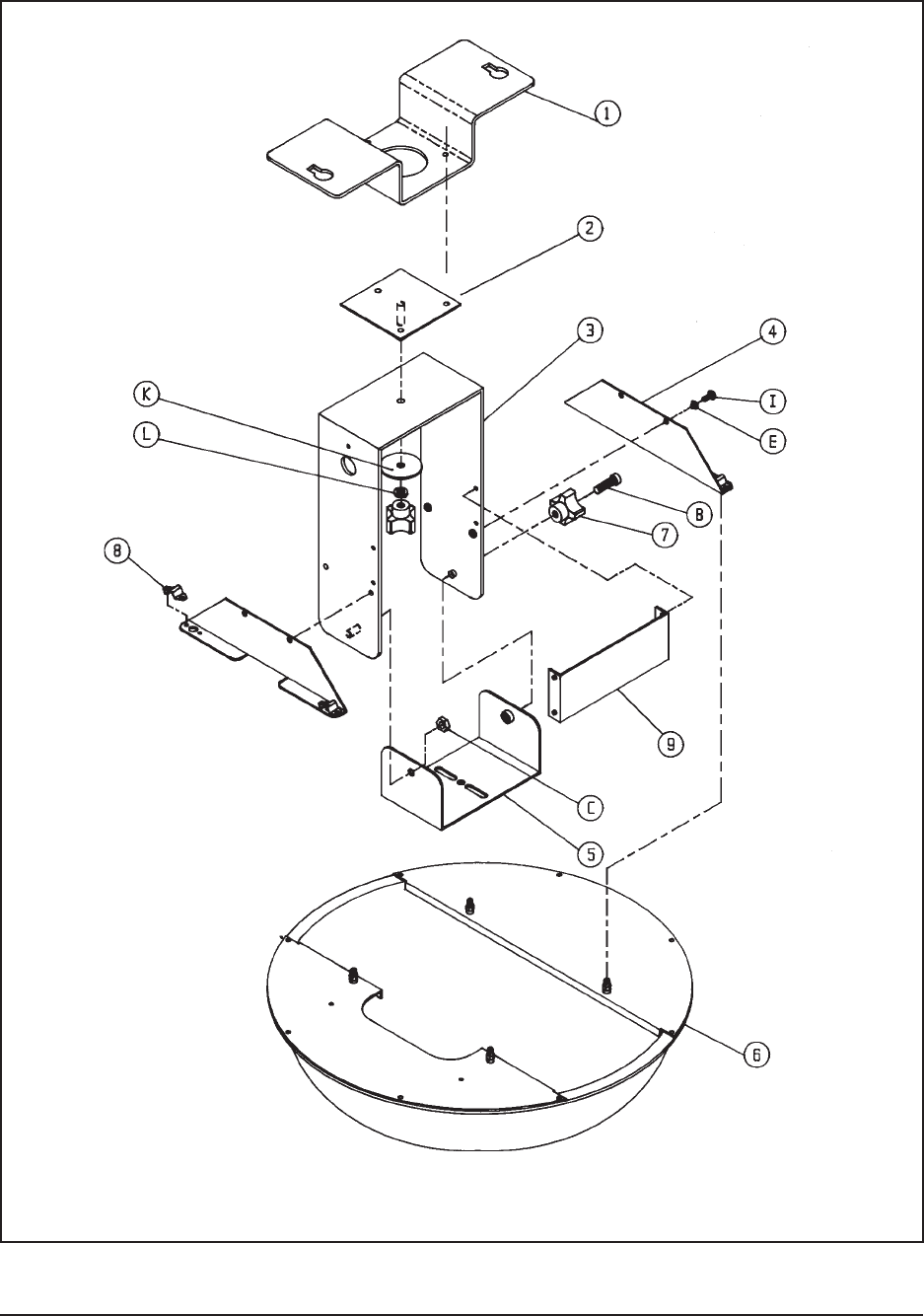 1
2
3
4
K
L
I
E
B
7
8
9
C
5
6