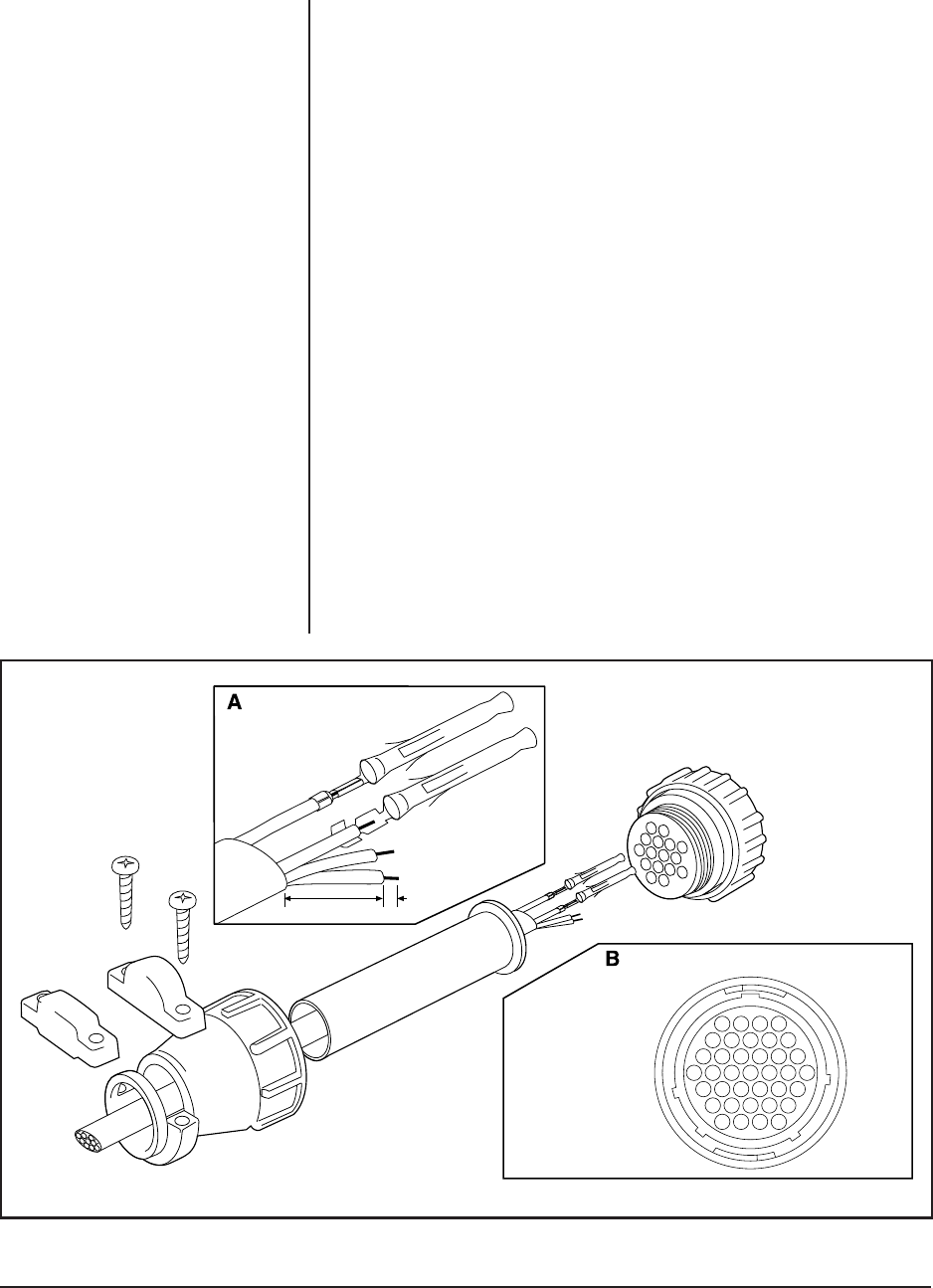 A

B