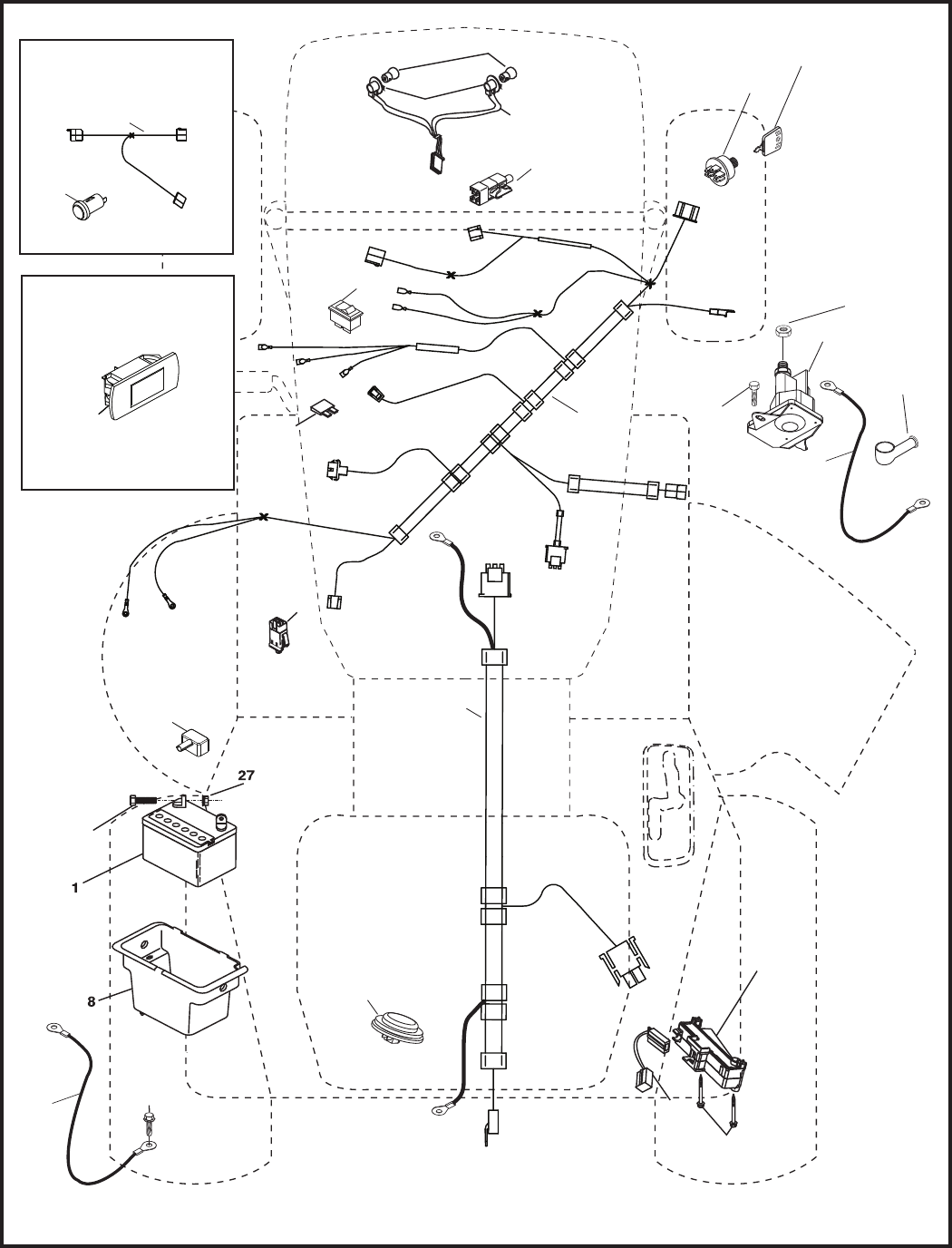 27

1

8