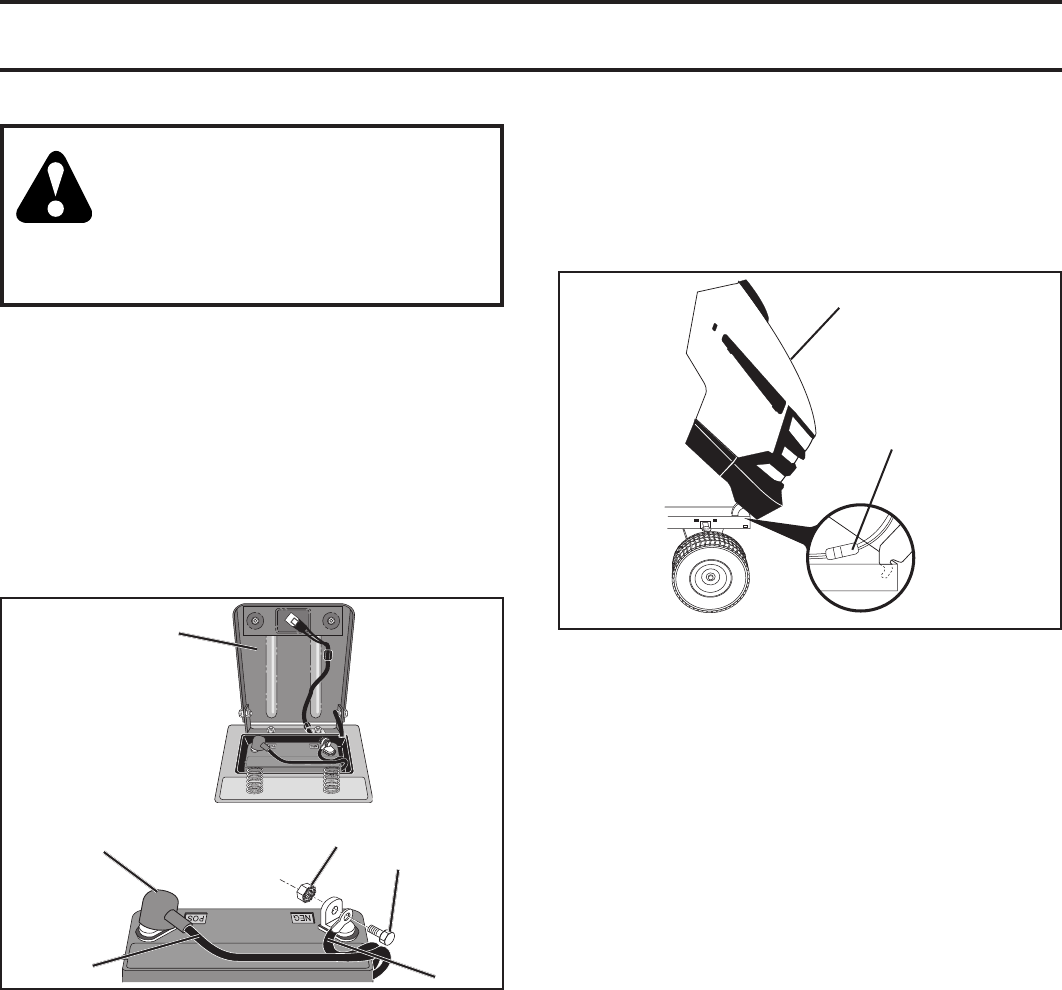 POS

NEG