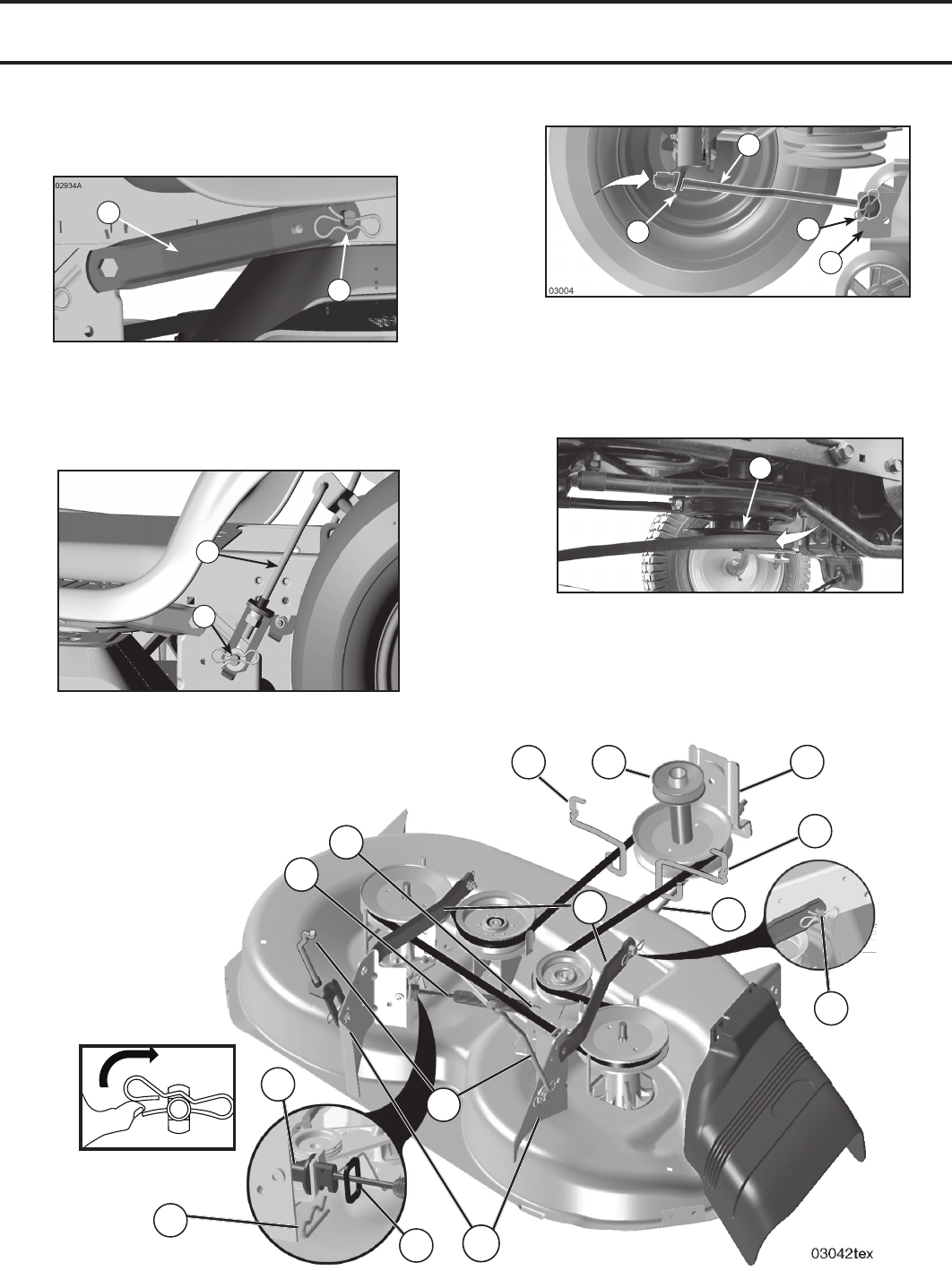 02934A

03004

03042tex