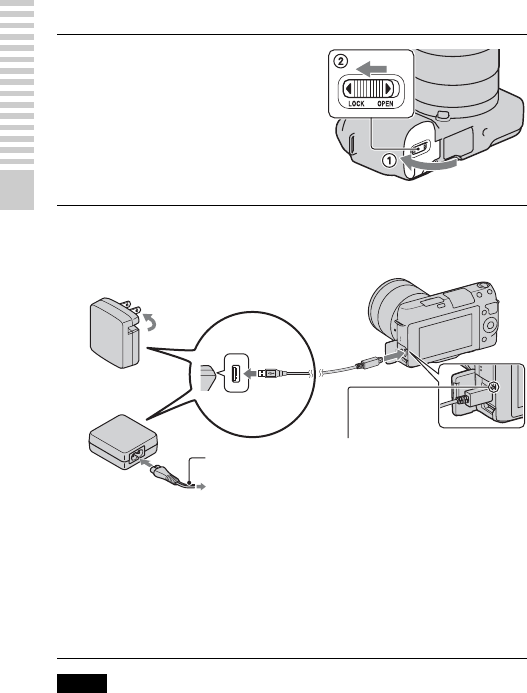 ②

LOCK OPEN

①