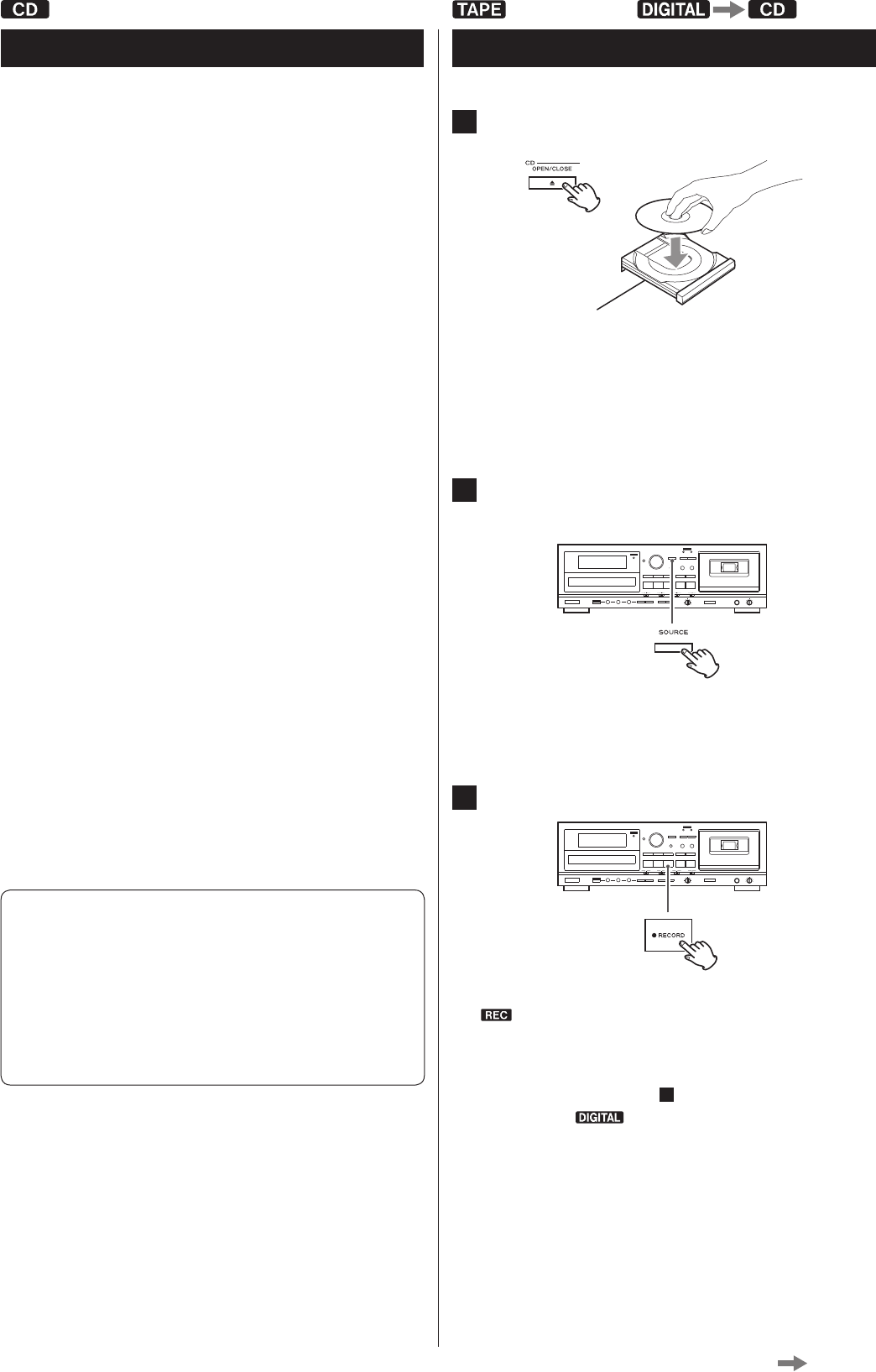 CD

TAPE

DIGITAL

CD

CD
OPEN/CLOSE

SOURCE

RECORD

REC

DIGITAL