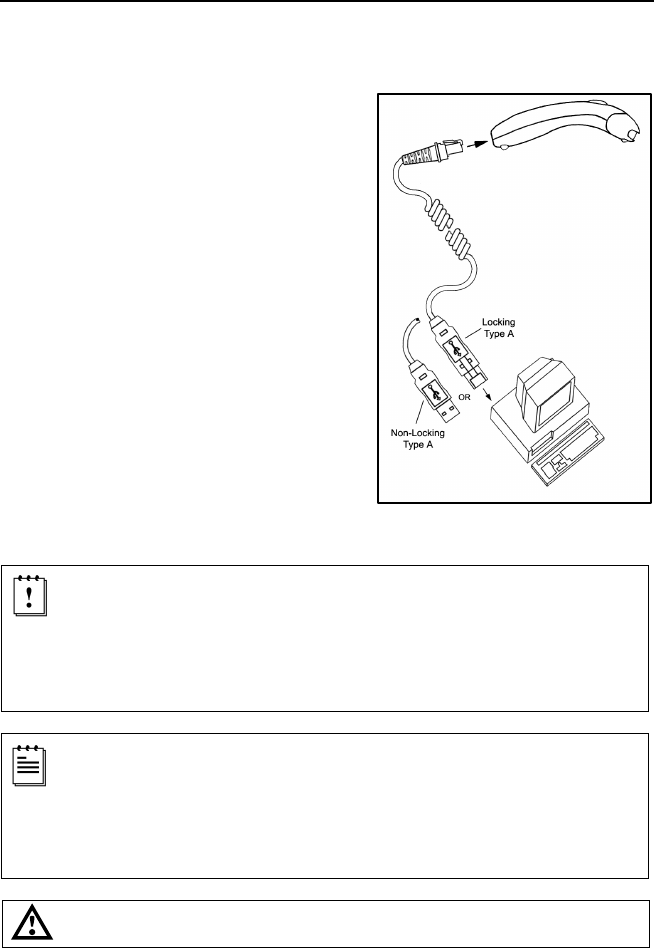 Locking
Type A

OR

Non-Locking
Type A