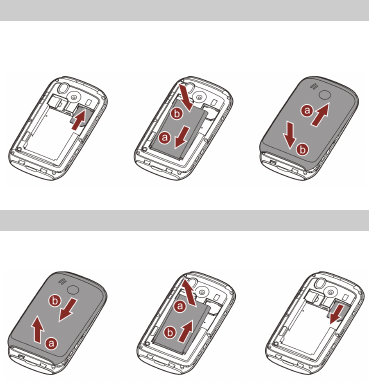 b
a
a
b
b
a
a
b