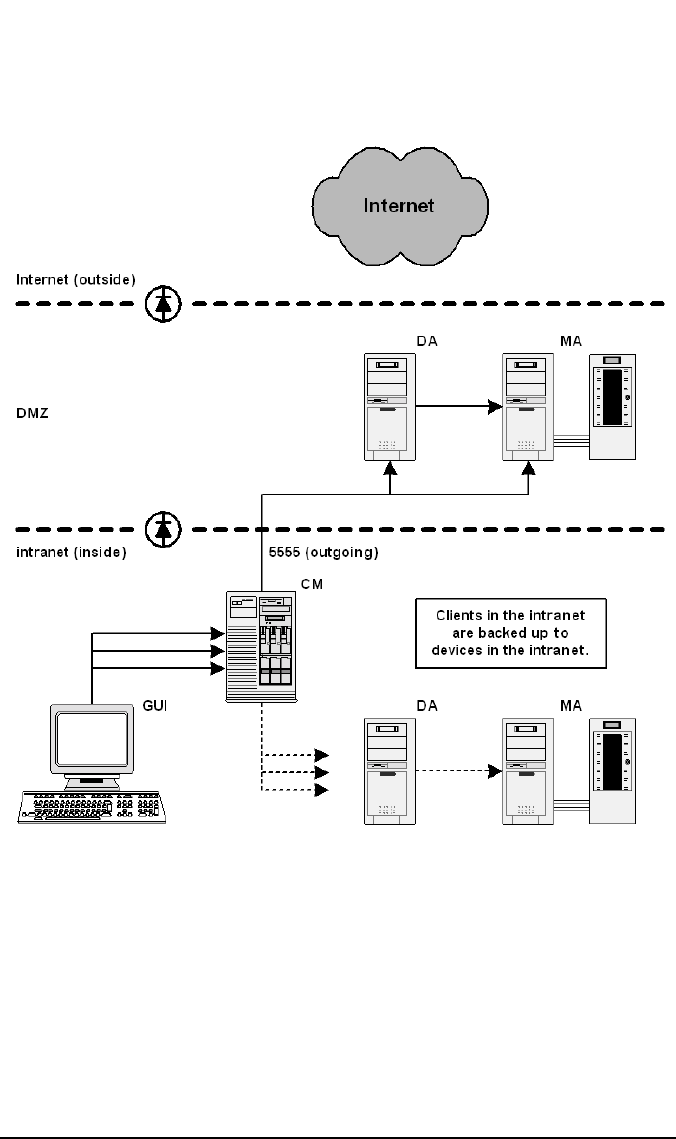 Internet

Internet (outside)

DA

MA

DMZ

intranet (inside)

5555 (outgoing)

CM

Clients in the intranet are backed up to devices in the intranet.

GUI

DA

MA