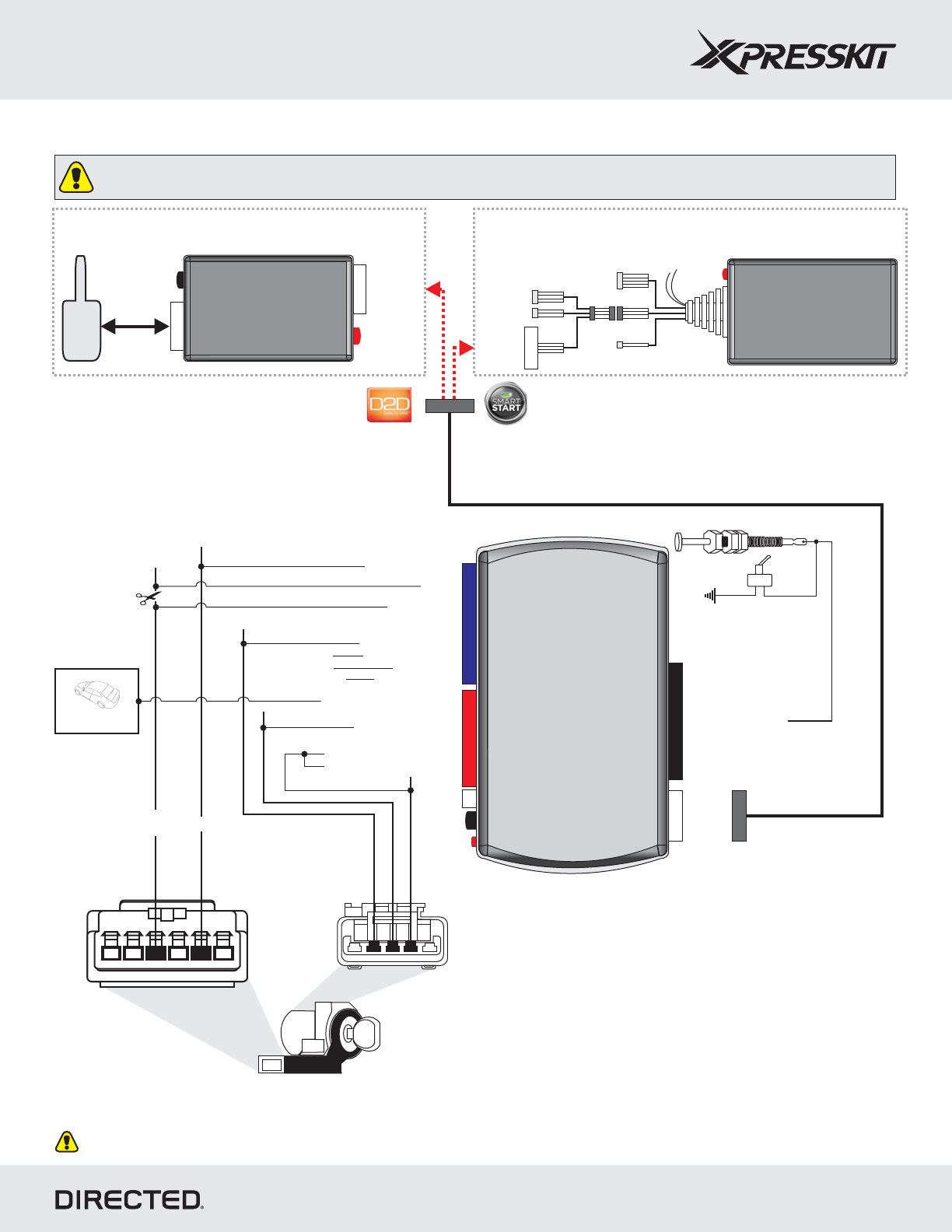 XPRESSKIT

D2D

SMART START

DIRECTED.