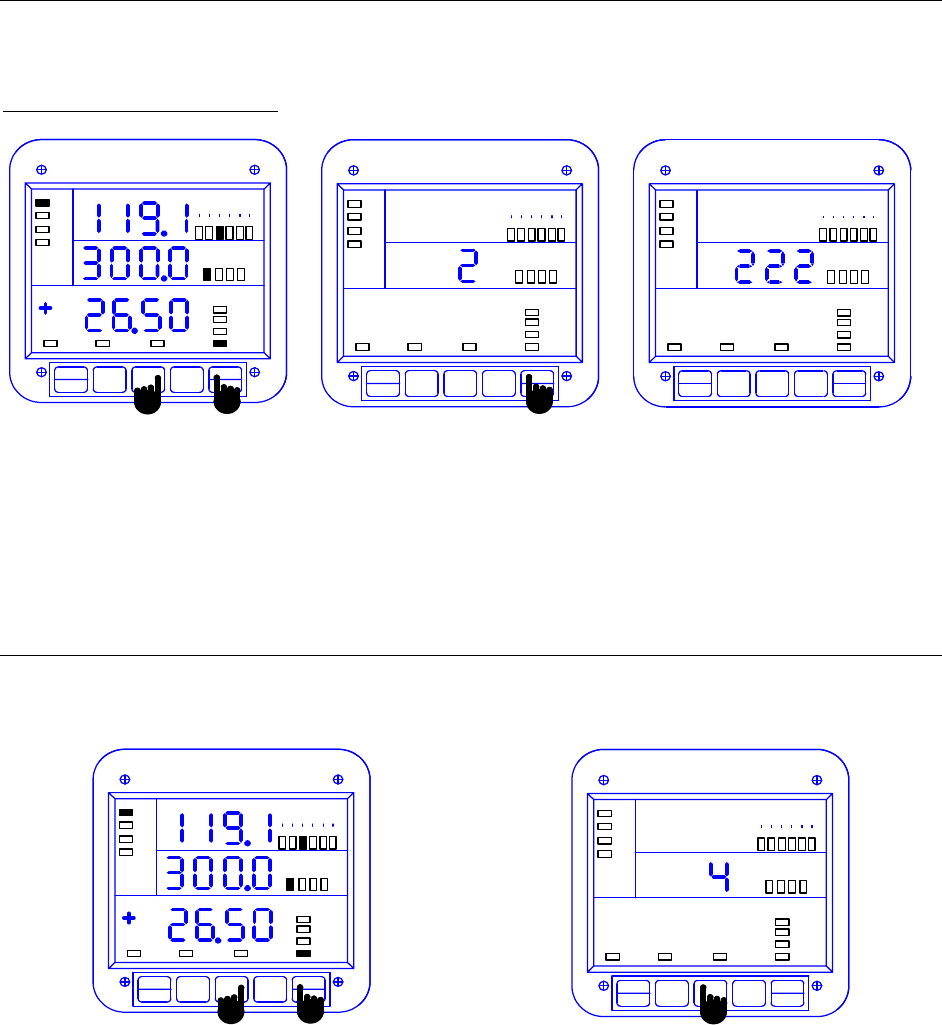 119.1
300.0
+ 26.50

2

222

119.1
300.0
+ 26.50

4