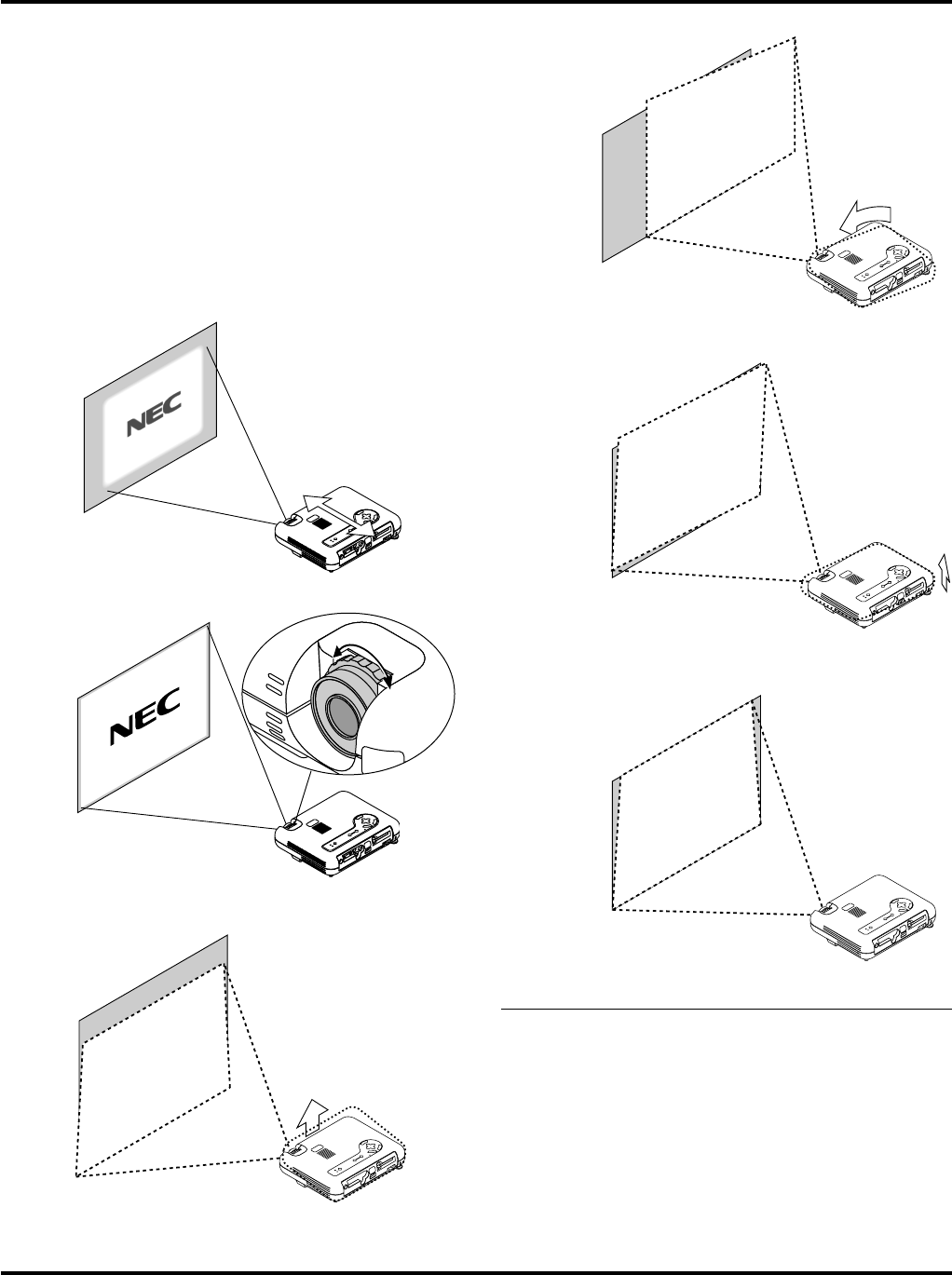 NEC

NEC