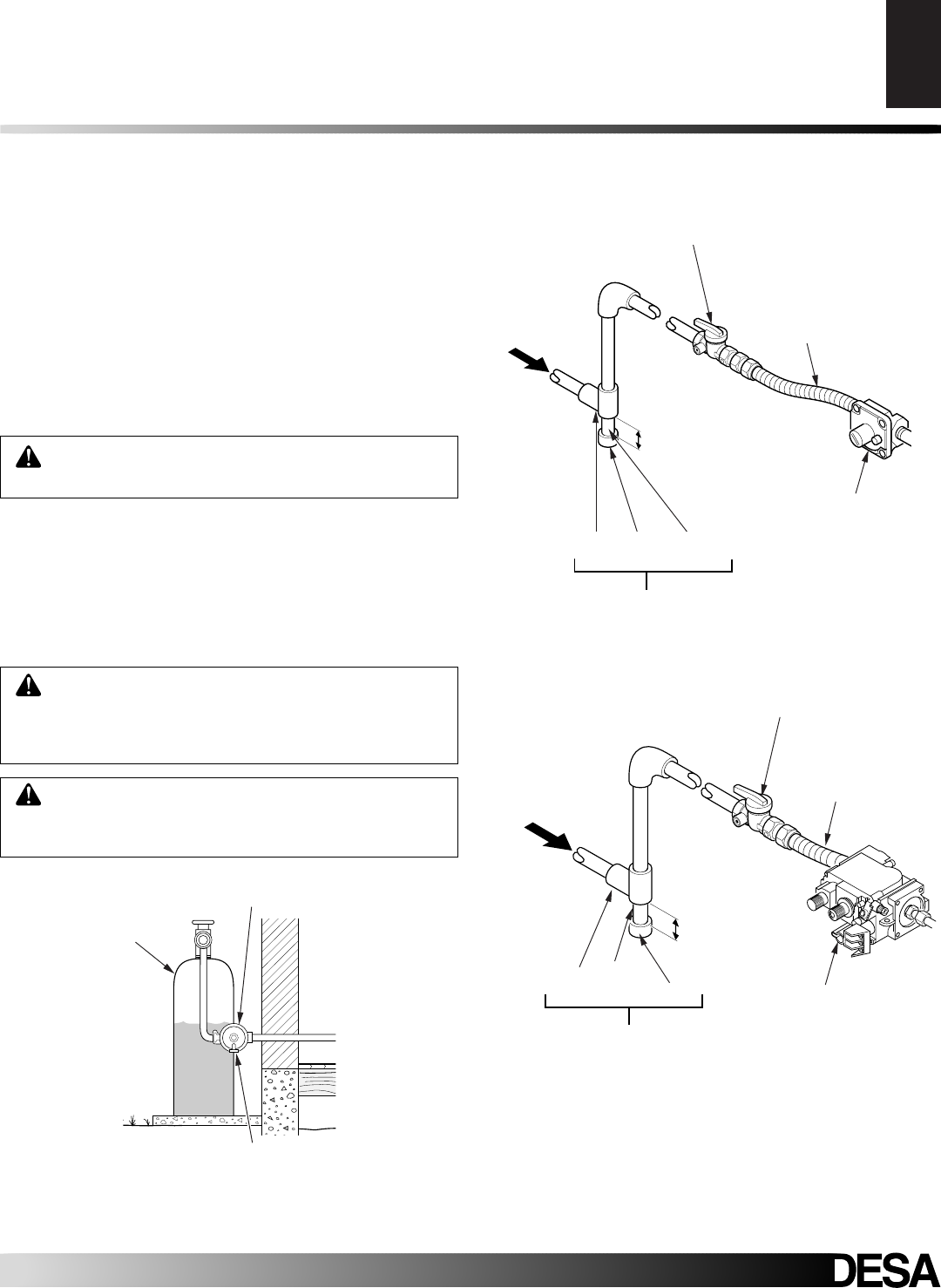 DESA