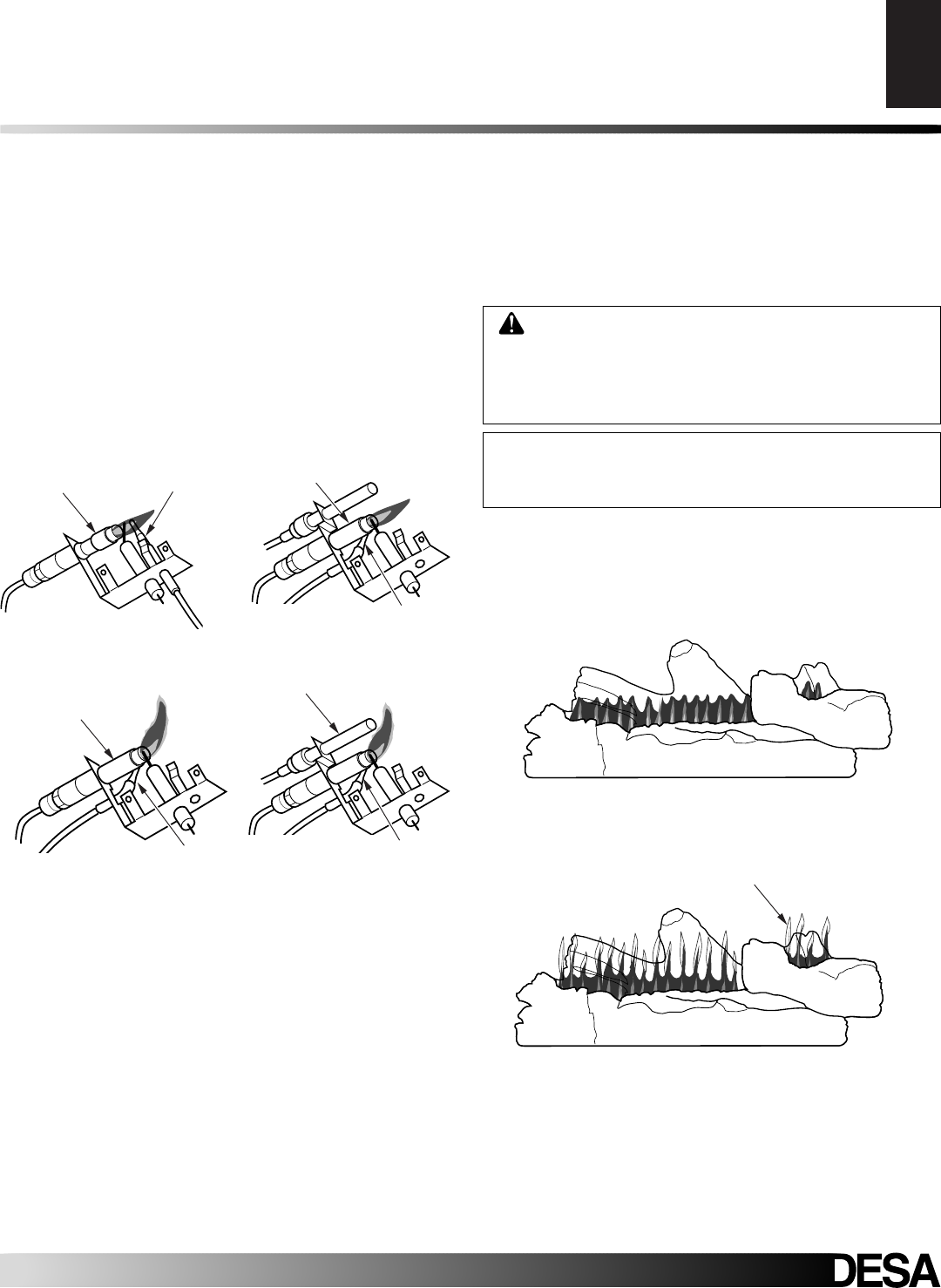 DESA